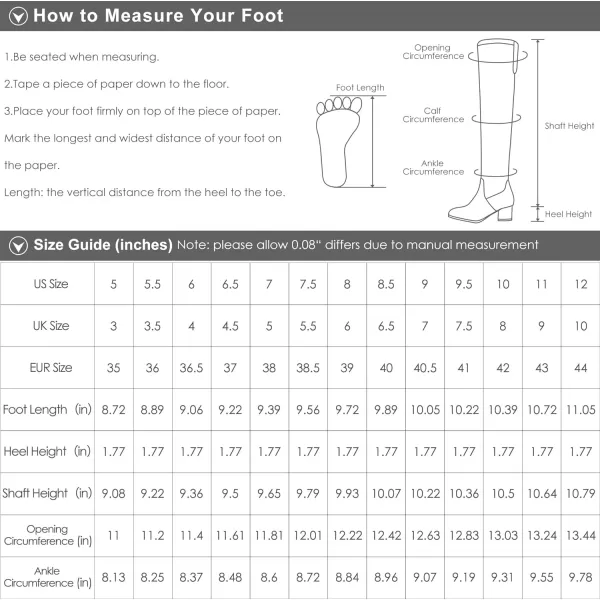 How to Measure Your Foot

1.Be seated when measuring.

2.Tape a piece of paper down to the floor.

3.Place your foot firmly on top of the piece of paper. Mark the longest and widest distance of your foot on the paper.

Length: the vertical distance from the heel to the toe.

Foot Length

Opening Circumference

Calf Circumference

Ankle Circumference

Shaft Height

Heel Height

Size Guide (inches) Note: please allow 0.08" differs due to manual measurement

| US Size | 5 | 5.5 | 6 | 6.5 | 7 | 7.5 | 8 | 8.5 | 9 | 9.5 | 10 | 11 | 12 |
|---|---|---|---|---|---|---|---|---|---|---|---|---|---|
| UK Size | 3 | 3.5 | 4 | 4.5 | 5 | 5.5 | 6 | 6.5 | 7 | 7.5 | 8 | 9 | 10 |
| EUR Size | 35 | 36 | 36.5 | 37 | 38 | 38.5 | 39 | 40 | 40.5 | 41 | 42 | 43 | 44 |
| Foot Length (in) | 8.72 | 8.89 | 9.06 | 9.22 | 9.39 | 9.56 | 9.72 | 9.89 | 10.05 | 10.22 | 10.39 | 10.72 | 11.05 |
| Heel Height (in) | 1.77 | 1.77 | 1.77 | 1.77 | 1.77 | 1.77 | 1.77 | 1.77 | 1.77 | 1.77 | 1.77 | 1.77 | 1.77 |
| Shaft Height (in) | 9.08 | 9.22 | 9.36 | 9.5 | 9.65 | 9.79 | 9.93 | 10.07 | 10.22 | 10.36 | 10.5 | 10.64 | 10.79 |
| Opening Circumference (in) | 11 | 11.2 | 11.4 | 11.61 | 11.81 | 12.01 | 12.22 | 12.42 | 12.63 | 12.83 | 13.03 | 13.24 | 13.44 |
| Ankle Circumference (in) | 8.13 | 8.25 | 8.37 | 8.48 | 8.6 | 8.72 | 8.84 | 8.96 | 9.07 | 9.19 | 9.31 | 9.55 | 9.78 |