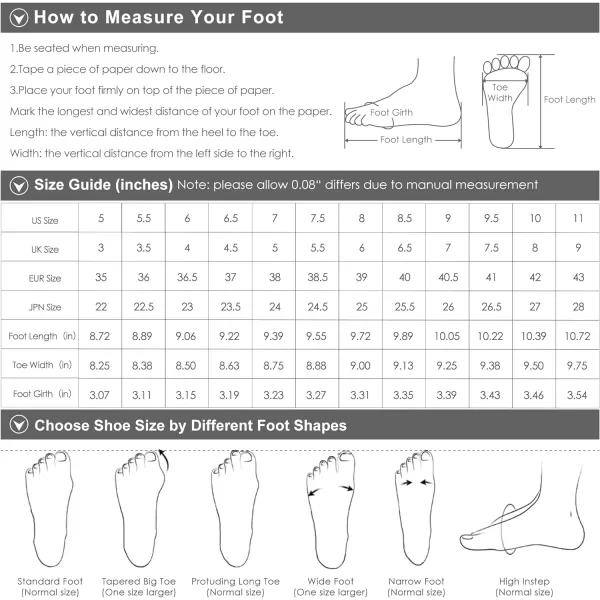 How to Measure Your Foot

1.Be seated when measuring.

2.Tape a piece of paper down to the floor.

3.Place your foot firmly on top of the piece of paper.

Mark the longest and widest distance of your foot on the paper.

Length: the vertical distance from the heel to the toe.

Width: the vertical distance from the left side to the right.

Foot Girth

Foot Length

Toe Width

Foot Length

Size Guide (inches) Note: please allow 0.08" differs due to manual measurement

| US Size | 5 | 5.5 | 6 | 6.5 | 7 | 7.5 | 8 | 8.5 | 9 | 9.5 | 10 | 11 |
|---|---|---|---|---|---|---|---|---|---|---|---|---|
| UK Size | 3 | 3.5 | 4 | 4.5 | 5 | 5.5 | 6 | 6.5 | 7 | 7.5 | 8 | 9 |
| EUR Size | 35 | 36 | 36.5 | 37 | 38 | 38.5 | 39 | 40 | 40.5 | 41 | 42 | 43 |
| JPN Size | 22 | 22.5 | 23 | 23.5 | 24 | 24.5 | 25 | 25.5 | 26 | 26.5 | 27 | 28 |
| Foot Length (in) | 8.72 | 8.89 | 9.06 | 9.22 | 9.39 | 9.55 | 9.72 | 9.89 | 10.05 | 10.22 | 10.39 | 10.72 |
| Toe Width (in) | 8.25 | 8.38 | 8.50 | 8.63 | 8.75 | 8.88 | 9.00 | 9.13 | 9.25 | 9.38 | 9.50 | 9.75 |
| Foot Girth (in) | 3.07 | 3.11 | 3.15 | 3.19 | 3.23 | 3.27 | 3.31 | 3.35 | 3.39 | 3.43 | 3.46 | 3.54 |

Choose Shoe Size by Different Foot Shapes

Standard Foot (Normal size)

Tapered Big Toe (One size larger)

Protuding Long Toe (Normal size)

Wide Foot (One size larger)

Narrow Foot (Normal size)

High Instep (Normal size)