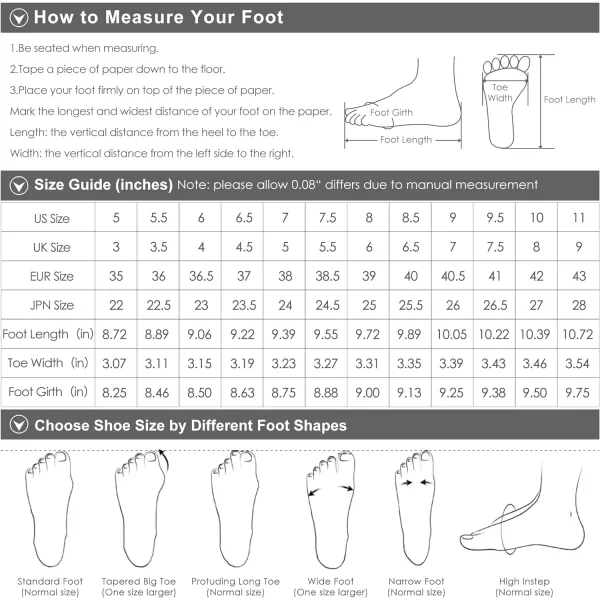 How to Measure Your Foot

1.Be seated when measuring.

2.Tape a piece of paper down to the floor.

3.Place your foot firmly on top of the piece of paper.

Mark the longest and widest distance of your foot on the paper.

Length: the vertical distance from the heel to the toe.

Width: the vertical distance from the left side to the right.

Foot Girth

Foot Length

Toe Width

Foot Length

Size Guide (inches) Note: please allow 0.08" differs due to manual measurement

| US Size | 5 | 5.5 | 6 | 6.5 | 7 | 7.5 | 8 | 8.5 | 9 | 9.5 | 10 | 11 |
|---|---|---|---|---|---|---|---|---|---|---|---|---|
| UK Size | 3 | 3.5 | 4 | 4.5 | 5 | 5.5 | 6 | 6.5 | 7 | 7.5 | 8 | 9 |
| EUR Size | 35 | 36 | 36.5 | 37 | 38 | 38.5 | 39 | 40 | 40.5 | 41 | 42 | 43 |
| JPN Size | 22 | 22.5 | 23 | 23.5 | 24 | 24.5 | 25 | 25.5 | 26 | 26.5 | 27 | 28 |
| Foot Length (in) | 8.72 | 8.89 | 9.06 | 9.22 | 9.39 | 9.55 | 9.72 | 9.89 | 10.05 | 10.22 | 10.39 | 10.72 |
| Toe Width (in) | 3.07 | 3.11 | 3.15 | 3.19 | 3.23 | 3.27 | 3.31 | 3.35 | 3.39 | 3.43 | 3.46 | 3.54 |
| Foot Girth (in) | 8.25 | 8.46 | 8.50 | 8.63 | 8.75 | 8.88 | 9.00 | 9.13 | 9.25 | 9.38 | 9.50 | 9.75 |

Choose Shoe Size by Different Foot Shapes

Standard Foot (Normal size)

Tapered Big Toe (One size larger)

Protuding Long Toe (Normal size)

Wide Foot (One size larger)

Narrow Foot (Normal size)

High Instep (Normal size)