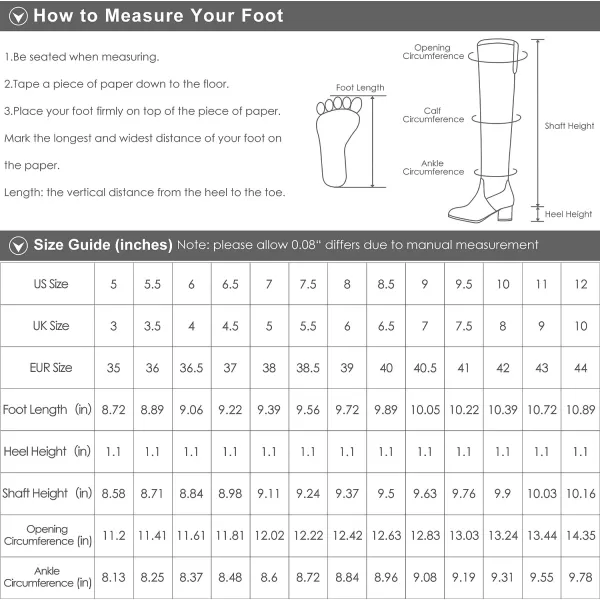 How to Measure Your Foot

1.Be seated when measuring.

2.Tape a piece of paper down to the floor.

3.Place your foot firmly on top of the piece of paper. Mark the longest and widest distance of your foot on the paper.

Length: the vertical distance from the heel to the toe.

Foot Length

Opening Circumference

Calf Circumference

Ankle Circumference

Shaft Height

Heel Height

Size Guide (inches) Note: please allow 0.08" differs due to manual measurement

| US Size | 5 | 5.5 | 6 | 6.5 | 7 | 7.5 | 8 | 8.5 | 9 | 9.5 | 10 | 11 | 12 |
|---|---|---|---|---|---|---|---|---|---|---|---|---|---|
| UK Size | 3 | 3.5 | 4 | 4.5 | 5 | 5.5 | 6 | 6.5 | 7 | 7.5 | 8 | 9 | 10 |
| EUR Size | 35 | 36 | 36.5 | 37 | 38 | 38.5 | 39 | 40 | 40.5 | 41 | 42 | 43 | 44 |
| Foot Length (in) | 8.72 | 8.89 | 9.06 | 9.22 | 9.39 | 9.56 | 9.72 | 9.89 | 10.05 | 10.22 | 10.39 | 10.72 | 10.89 |
| Heel Height (in) | 1.1 | 1.1 | 1.1 | 1.1 | 1.1 | 1.1 | 1.1 | 1.1 | 1.1 | 1.1 | 1.1 | 1.1 | 1.1 |
| Shaft Height (in) | 8.58 | 8.71 | 8.84 | 8.98 | 9.11 | 9.24 | 9.37 | 9.5 | 9.63 | 9.76 | 9.9 | 10.03 | 10.16 |
| Opening Circumference (in) | 11.2 | 11.41 | 11.61 | 11.81 | 12.02 | 12.22 | 12.42 | 12.63 | 12.83 | 13.03 | 13.24 | 13.44 | 14.35 |
| Ankle Circumference (in) | 8.13 | 8.25 | 8.37 | 8.48 | 8.6 | 8.72 | 8.84 | 8.96 | 9.08 | 9.19 | 9.31 | 9.55 | 9.78 |