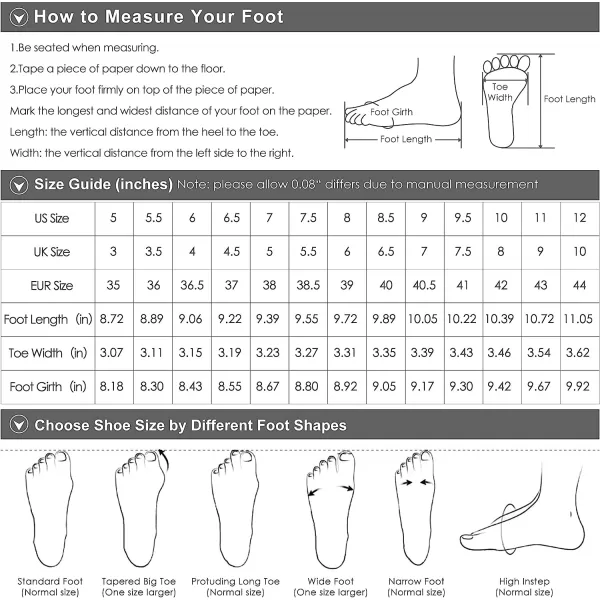 How to Measure Your Foot

1.Be seated when measuring.

2.Tape a piece of paper down to the floor.

3.Place your foot firmly on top of the piece of paper.

Mark the longest and widest distance of your foot on the paper.

Length: the vertical distance from the heel to the toe.

Width: the vertical distance from the left side to the right.

Foot Girth

Foot Length

Toe Width

Foot Length

Size Guide (inches) Note: please allow 0.08" differs due to manual measurement

| US Size | 5 | 5.5 | 6 | 6.5 | 7 | 7.5 | 8 | 8.5 | 9 | 9.5 | 10 | 11 | 12 |
|---|---|---|---|---|---|---|---|---|---|---|---|---|---|
| UK Size | 3 | 3.5 | 4 | 4.5 | 5 | 5.5 | 6 | 6.5 | 7 | 7.5 | 8 | 9 | 10 |
| EUR Size | 35 | 36 | 36.5 | 37 | 38 | 38.5 | 39 | 40 | 40.5 | 41 | 42 | 43 | 44 |
| Foot Length (in) | 8.72 | 8.89 | 9.06 | 9.22 | 9.39 | 9.55 | 9.72 | 9.89 | 10.05 | 10.22 | 10.39 | 10.72 | 11.05 |
| Toe Width (in) | 3.07 | 3.11 | 3.15 | 3.19 | 3.23 | 3.27 | 3.31 | 3.35 | 3.39 | 3.43 | 3.46 | 3.54 | 3.62 |
| Foot Girth (in) | 8.18 | 8.30 | 8.43 | 8.55 | 8.67 | 8.80 | 8.92 | 9.05 | 9.17 | 9.30 | 9.42 | 9.67 | 9.92 |

Choose Shoe Size by Different Foot Shapes

Standard Foot (Normal size)

Tapered Big Toe (One size larger)

Protuding Long Toe (Normal size)

Wide Foot (One size larger)

Narrow Foot (Normal size)

High Instep (Normal size)