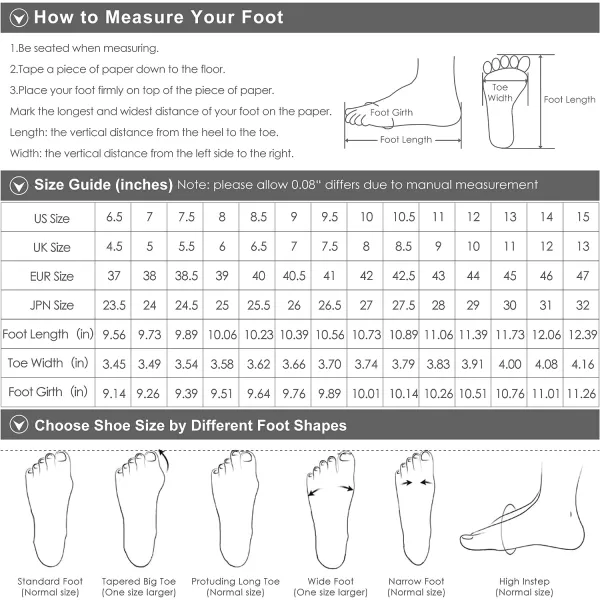 How to Measure Your Foot

1.Be seated when measuring.

2.Tape a piece of paper down to the floor.

3.Place your foot firmly on top of the piece of paper.

Mark the longest and widest distance of your foot on the paper.

Length: the vertical distance from the heel to the toe.

Width: the vertical distance from the left side to the right.

Foot Girth

Foot Length

Toe Width

Foot Length

Size Guide (inches) Note: please allow 0.08" differs due to manual measurement

| US Size | 6.5 | 7 | 7.5 | 8 | 8.5 | 9 | 9.5 | 10 | 10.5 | 11 | 12 | 13 | 14 | 15 |
|---|---|---|---|---|---|---|---|---|---|---|---|---|---|---|
| UK Size | 4.5 | 5 | 5.5 | 6 | 6.5 | 7 | 7.5 | 8 | 8.5 | 9 | 10 | 11 | 12 | 13 |
| EUR Size | 37 | 38 | 38.5 | 39 | 40 | 40.5 | 41 | 42 | 42.5 | 43 | 44 | 45 | 46 | 47 |
| JPN Size | 23.5 | 24 | 24.5 | 25 | 25.5 | 26 | 26.5 | 27 | 27.5 | 28 | 29 | 30 | 31 | 32 |
| Foot Length (in) | 9.56 | 9.73 | 9.89 | 10.06 | 10.23 | 10.39 | 10.56 | 10.73 | 10.89 | 11.06 | 11.39 | 11.73 | 12.06 | 12.39 |
| Toe Width (in) | 3.45 | 3.49 | 3.54 | 3.58 | 3.62 | 3.66 | 3.70 | 3.74 | 3.79 | 3.83 | 3.91 | 4.00 | 4.08 | 4.16 |
| Foot Girth (in) | 9.14 | 9.26 | 9.39 | 9.51 | 9.64 | 9.76 | 9.89 | 10.01 | 10.14 | 10.26 | 10.51 | 10.76 | 11.01 | 11.26 |

Choose Shoe Size by Different Foot Shapes

Standard Foot (Normal size)

Tapered Big Toe (One size larger)

Protuding Long Toe (Normal size)

Wide Foot (One size larger)

Narrow Foot (Normal size)

High Instep (Normal size)