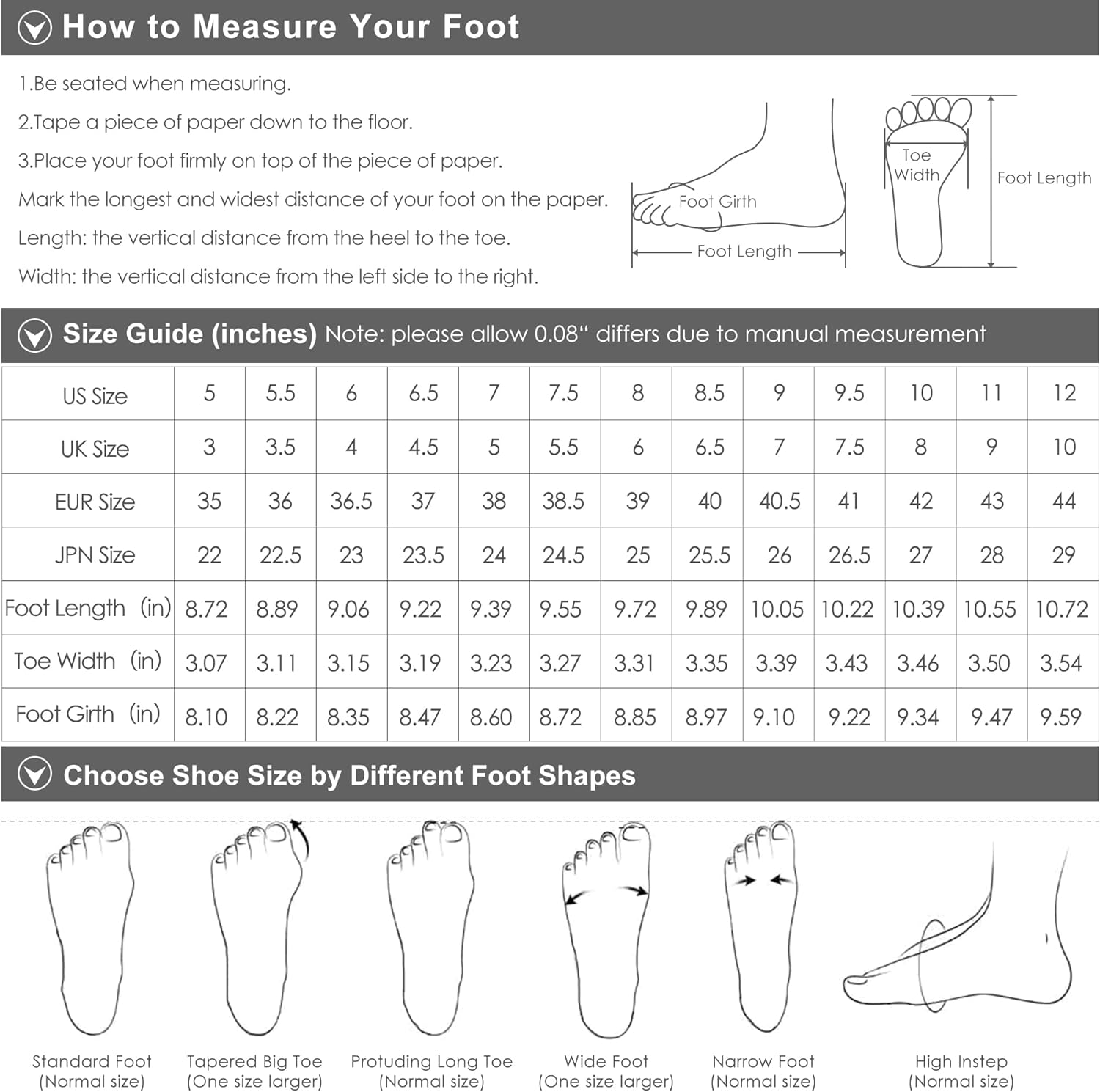 How to Measure Your Foot

1.Be seated when measuring.

2.Tape a piece of paper down to the floor.

3.Place your foot firmly on top of the piece of paper.

Mark the longest and widest distance of your foot on the paper.

Length: the vertical distance from the heel to the toe.

Width: the vertical distance from the left side to the right.

Foot Girth

Foot Length

Toe Width

Foot Length

Size Guide (inches) Note: please allow 0.08“ differs due to manual measurement

| US Size | 5 | 5.5 | 6 | 6.5 | 7 | 7.5 | 8 | 8.5 | 9 | 9.5 | 10 | 11 | 12 |
|---|---|---|---|---|---|---|---|---|---|---|---|---|---|
| UK Size | 3 | 3.5 | 4 | 4.5 | 5 | 5.5 | 6 | 6.5 | 7 | 7.5 | 8 | 9 | 10 |
| EUR Size | 35 | 36 | 36.5 | 37 | 38 | 38.5 | 39 | 40 | 40.5 | 41 | 42 | 43 | 44 |
| JPN Size | 22 | 22.5 | 23 | 23.5 | 24 | 24.5 | 25 | 25.5 | 26 | 26.5 | 27 | 28 | 29 |
| Foot Length (in) | 8.72 | 8.89 | 9.06 | 9.22 | 9.39 | 9.55 | 9.72 | 9.89 | 10.05 | 10.22 | 10.39 | 10.55 | 10.72 |
| Toe Width (in) | 3.07 | 3.11 | 3.15 | 3.19 | 3.23 | 3.27 | 3.31 | 3.35 | 3.39 | 3.43 | 3.46 | 3.50 | 3.54 |
| Foot Girth (in) | 8.10 | 8.22 | 8.35 | 8.47 | 8.60 | 8.72 | 8.85 | 8.97 | 9.10 | 9.22 | 9.34 | 9.47 | 9.59 |

Choose Shoe Size by Different Foot Shapes

Standard Foot (Normal size)

Tapered Big Toe (One size larger)

Protuding Long Toe (Normal size)

Wide Foot (One size larger)

Narrow Foot (Normal size)

High Instep (Normal size)