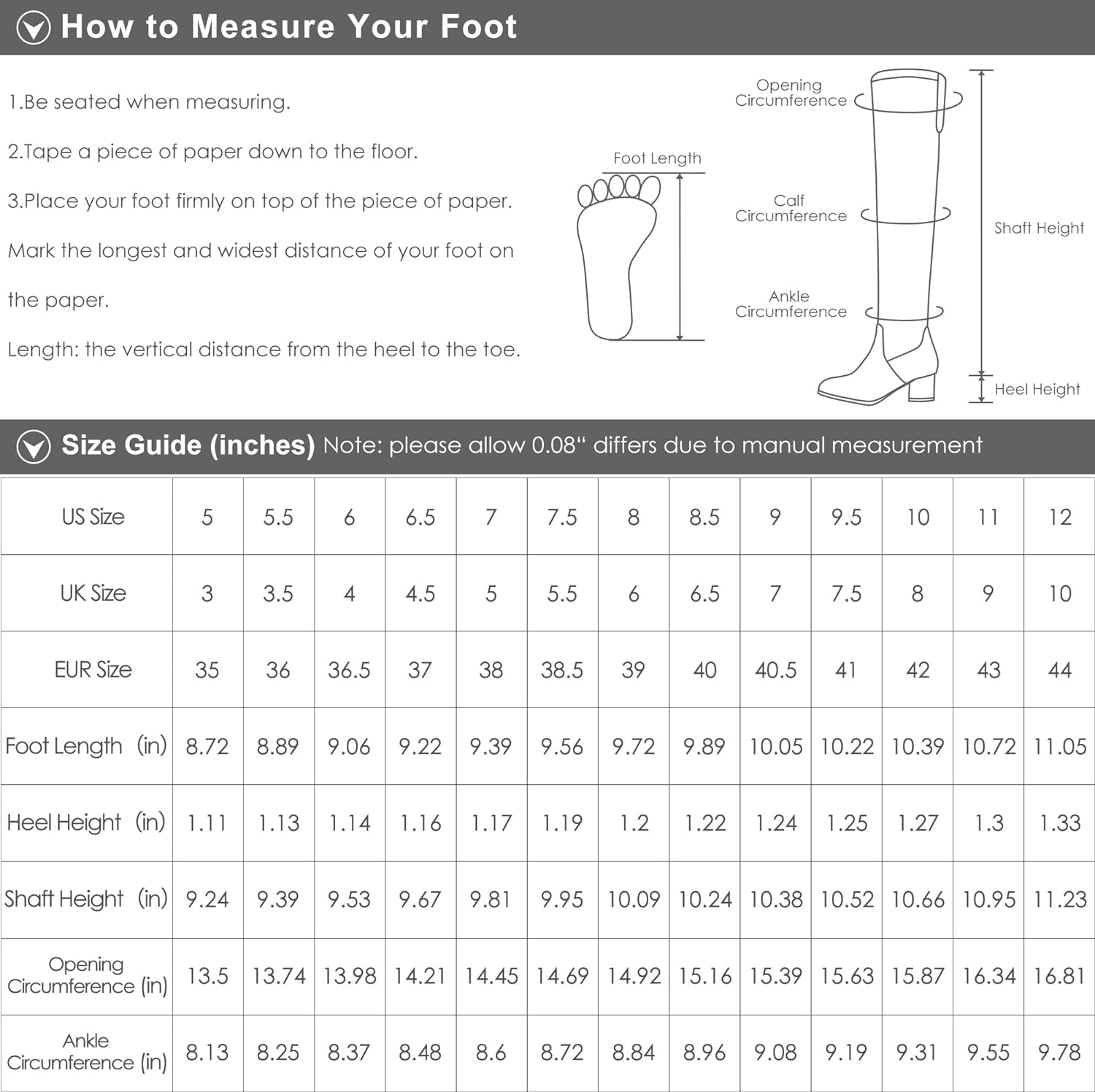 How to Measure Your Foot

1.Be seated when measuring.

2.Tape a piece of paper down to the floor.

3.Place your foot firmly on top of the piece of paper. Mark the longest and widest distance of your foot on the paper.

Length: the vertical distance from the heel to the toe.

Foot Length

Opening Circumference

Calf Circumference

Ankle Circumference

Shaft Height

Heel Height

Size Guide (inches) Note: please allow 0.08“ differs due to manual measurement

| US Size | 5 | 5.5 | 6 | 6.5 | 7 | 7.5 | 8 | 8.5 | 9 | 9.5 | 10 | 11 | 12 |
|---|---|---|---|---|---|---|---|---|---|---|---|---|---|
| UK Size | 3 | 3.5 | 4 | 4.5 | 5 | 5.5 | 6 | 6.5 | 7 | 7.5 | 8 | 9 | 10 |
| EUR Size | 35 | 36 | 36.5 | 37 | 38 | 38.5 | 39 | 40 | 40.5 | 41 | 42 | 43 | 44 |
| Foot Length (in) | 8.72 | 8.89 | 9.06 | 9.22 | 9.39 | 9.56 | 9.72 | 9.89 | 10.05 | 10.22 | 10.39 | 10.72 | 11.05 |
| Heel Height (in) | 1.11 | 1.13 | 1.14 | 1.16 | 1.17 | 1.19 | 1.2 | 1.22 | 1.24 | 1.25 | 1.27 | 1.3 | 1.33 |
| Shaft Height (in) | 9.24 | 9.39 | 9.53 | 9.67 | 9.81 | 9.95 | 10.09 | 10.24 | 10.38 | 10.52 | 10.66 | 10.95 | 11.23 |
| Opening Circumference (in) | 13.5 | 13.74 | 13.98 | 14.21 | 14.45 | 14.69 | 14.92 | 15.16 | 15.39 | 15.63 | 15.87 | 16.34 | 16.81 |
| Ankle Circumference (in) | 8.13 | 8.25 | 8.37 | 8.48 | 8.6 | 8.72 | 8.84 | 8.96 | 9.08 | 9.19 | 9.31 | 9.55 | 9.78 |