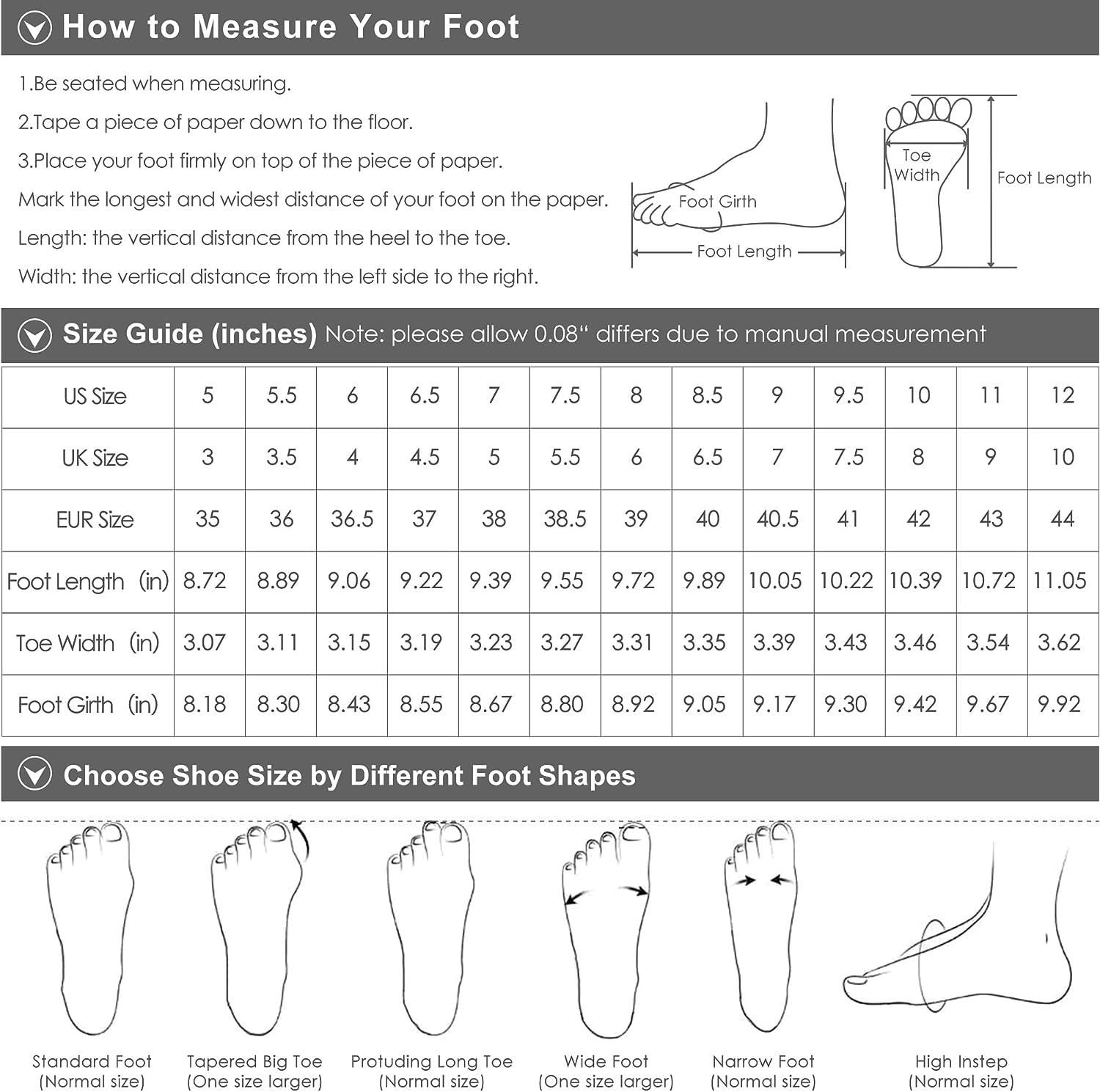 How to Measure Your Foot

1.Be seated when measuring.

2.Tape a piece of paper down to the floor.

3.Place your foot firmly on top of the piece of paper.

Mark the longest and widest distance of your foot on the paper.

Length: the vertical distance from the heel to the toe.

Width: the vertical distance from the left side to the right.

Foot Girth

Foot Length

Toe Width

Foot Length

Size Guide (inches) Note: please allow 0.08“ differs due to manual measurement

| US Size | 5 | 5.5 | 6 | 6.5 | 7 | 7.5 | 8 | 8.5 | 9 | 9.5 | 10 | 11 | 12 |
|---|---|---|---|---|---|---|---|---|---|---|---|---|---|
| UK Size | 3 | 3.5 | 4 | 4.5 | 5 | 5.5 | 6 | 6.5 | 7 | 7.5 | 8 | 9 | 10 |
| EUR Size | 35 | 36 | 36.5 | 37 | 38 | 38.5 | 39 | 40 | 40.5 | 41 | 42 | 43 | 44 |
| Foot Length (in) | 8.72 | 8.89 | 9.06 | 9.22 | 9.39 | 9.55 | 9.72 | 9.89 | 10.05 | 10.22 | 10.39 | 10.72 | 11.05 |
| Toe Width (in) | 3.07 | 3.11 | 3.15 | 3.19 | 3.23 | 3.27 | 3.31 | 3.35 | 3.39 | 3.43 | 3.46 | 3.54 | 3.62 |
| Foot Girth (in) | 8.18 | 8.30 | 8.43 | 8.55 | 8.67 | 8.80 | 8.92 | 9.05 | 9.17 | 9.30 | 9.42 | 9.67 | 9.92 |

Choose Shoe Size by Different Foot Shapes

Standard Foot (Normal size)

Tapered Big Toe (One size larger)

Protuding Long Toe (Normal size)

Wide Foot (One size larger)

Narrow Foot (Normal size)

High Instep (Normal size)