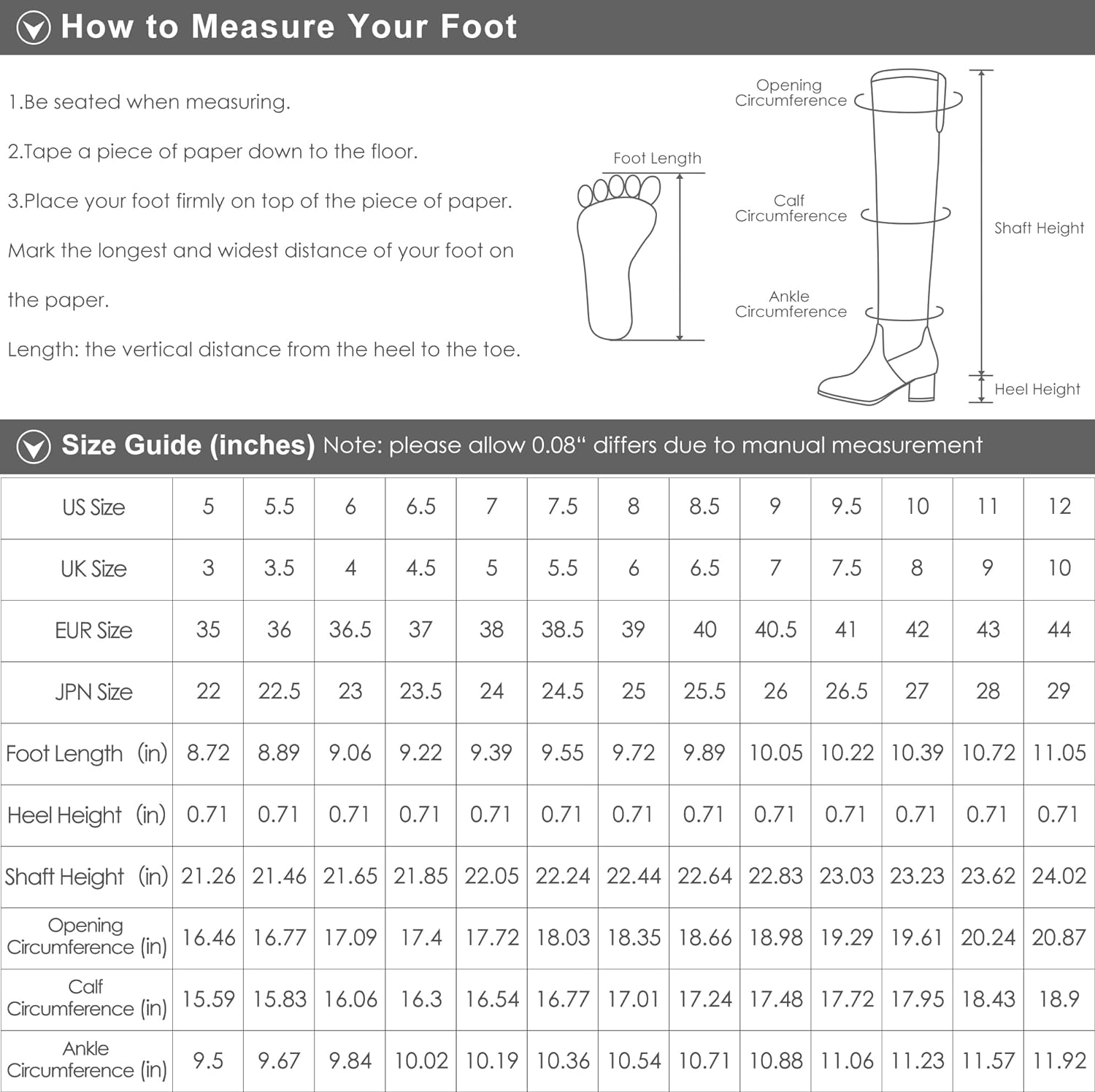 How to Measure Your Foot

1.Be seated when measuring.

2.Tape a piece of paper down to the floor.

3.Place your foot firmly on top of the piece of paper. Mark the longest and widest distance of your foot on the paper.

Length: the vertical distance from the heel to the toe.

Foot Length

Opening Circumference

Calf Circumference

Ankle Circumference

Shaft Height

Heel Height

Size Guide (inches) Note: please allow 0.08“ differs due to manual measurement

| US Size | 5 | 5.5 | 6 | 6.5 | 7 | 7.5 | 8 | 8.5 | 9 | 9.5 | 10 | 11 | 12 |
|---|---|---|---|---|---|---|---|---|---|---|---|---|---|
| UK Size | 3 | 3.5 | 4 | 4.5 | 5 | 5.5 | 6 | 6.5 | 7 | 7.5 | 8 | 9 | 10 |
| EUR Size | 35 | 36 | 36.5 | 37 | 38 | 38.5 | 39 | 40 | 40.5 | 41 | 42 | 43 | 44 |
| JPN Size | 22 | 22.5 | 23 | 23.5 | 24 | 24.5 | 25 | 25.5 | 26 | 26.5 | 27 | 28 | 29 |
| Foot Length (in) | 8.72 | 8.89 | 9.06 | 9.22 | 9.39 | 9.55 | 9.72 | 9.89 | 10.05 | 10.22 | 10.39 | 10.72 | 11.05 |
| Heel Height (in) | 0.71 | 0.71 | 0.71 | 0.71 | 0.71 | 0.71 | 0.71 | 0.71 | 0.71 | 0.71 | 0.71 | 0.71 | 0.71 |
| Shaft Height (in) | 21.26 | 21.46 | 21.65 | 21.85 | 22.05 | 22.24 | 22.44 | 22.64 | 22.83 | 23.03 | 23.23 | 23.62 | 24.02 |
| Opening Circumference (in) | 16.46 | 16.77 | 17.09 | 17.4 | 17.72 | 18.03 | 18.35 | 18.66 | 18.98 | 19.29 | 19.61 | 20.24 | 20.87 |
| Calf Circumference (in) | 15.59 | 15.83 | 16.06 | 16.3 | 16.54 | 16.77 | 17.01 | 17.24 | 17.48 | 17.72 | 17.95 | 18.43 | 18.9 |
| Ankle Circumference (in) | 9.5 | 9.67 | 9.84 | 10.02 | 10.19 | 10.36 | 10.54 | 10.71 | 10.88 | 11.06 | 11.23 | 11.57 | 11.92 |