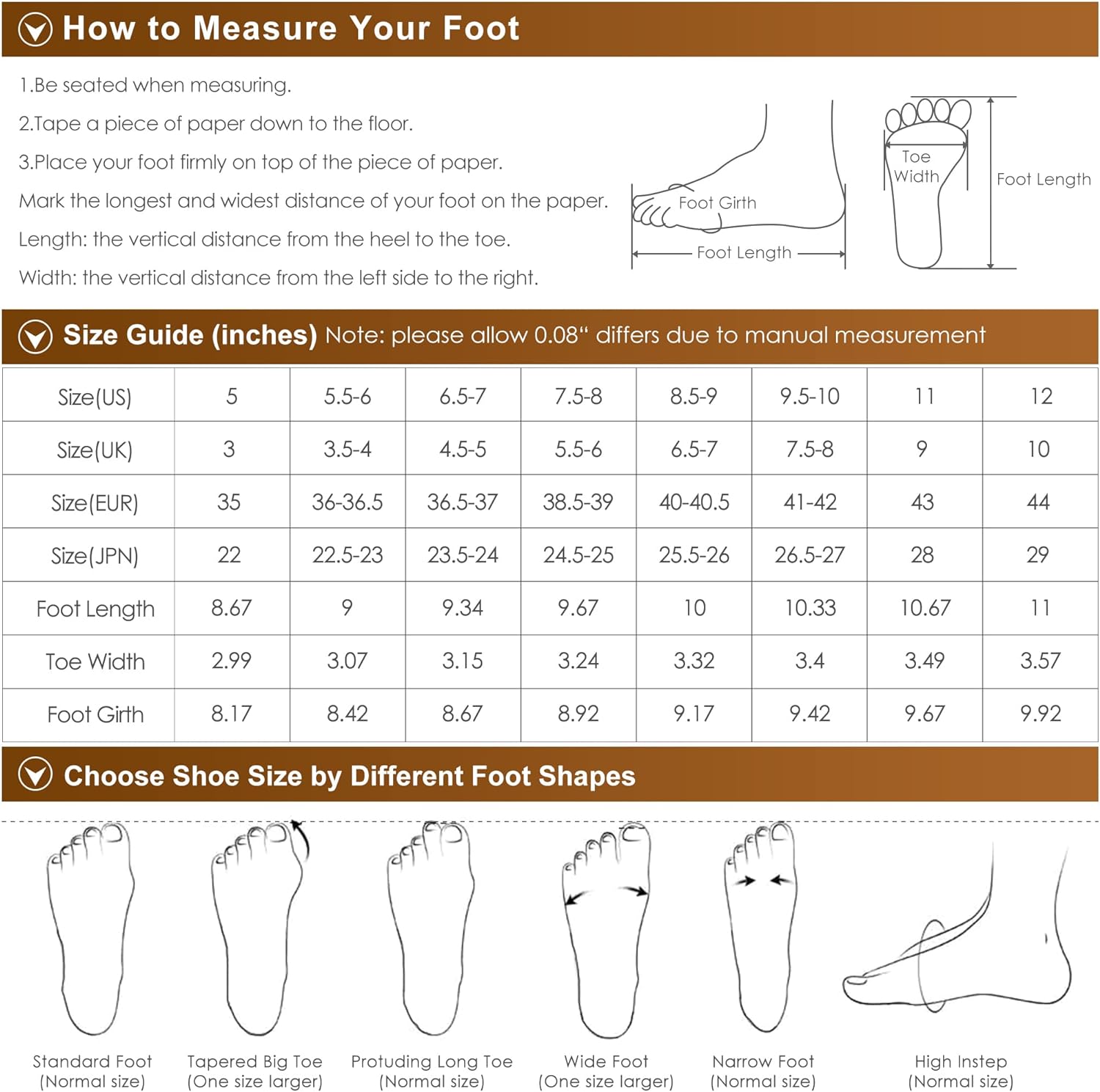 How to Measure Your Foot

1.Be seated when measuring.

2.Tape a piece of paper down to the floor.

3.Place your foot firmly on top of the piece of paper.

Mark the longest and widest distance of your foot on the paper.

Length: the vertical distance from the heel to the toe.

Width: the vertical distance from the left side to the right.

Foot Girth

Foot Length

Toe Width

Foot Length

Size Guide (inches) Note: please allow 0.08" differs due to manual measurement

| Size(US) | 5 | 5.5-6 | 6.5-7 | 7.5-8 | 8.5-9 | 9.5-10 | 11 | 12 |
|---|---|---|---|---|---|---|---|---|
| Size(UK) | 3 | 3.5-4 | 4.5-5 | 5.5-6 | 6.5-7 | 7.5-8 | 9 | 10 |
| Size(EUR) | 35 | 36-36.5 | 36.5-37 | 38.5-39 | 40-40.5 | 41-42 | 43 | 44 |
| Size(JPN) | 22 | 22.5-23 | 23.5-24 | 24.5-25 | 25.5-26 | 26.5-27 | 28 | 29 |
| Foot Length | 8.67 | 9 | 9.34 | 9.67 | 10 | 10.33 | 10.67 | 11 |
| Toe Width | 2.99 | 3.07 | 3.15 | 3.24 | 3.32 | 3.4 | 3.49 | 3.57 |
| Foot Girth | 8.17 | 8.42 | 8.67 | 8.92 | 9.17 | 9.42 | 9.67 | 9.92 |

Choose Shoe Size by Different Foot Shapes

Standard Foot (Normal size)

Tapered Big Toe (One size larger)

Protuding Long Toe (Normal size)

Wide Foot (One size larger)

Narrow Foot (Normal size)

High Instep (Normal size)