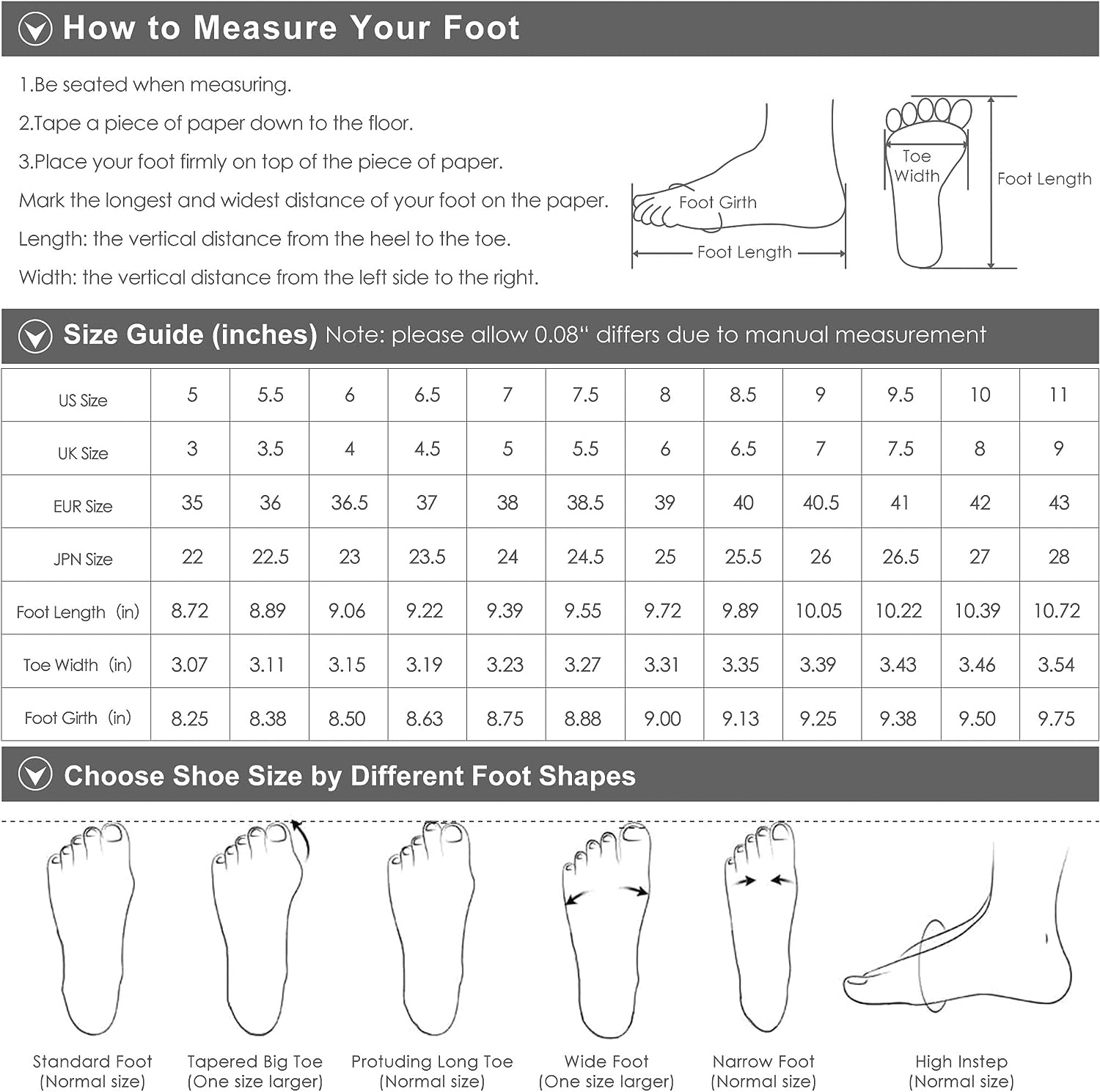 How to Measure Your Foot

1.Be seated when measuring.

2.Tape a piece of paper down to the floor.

3.Place your foot firmly on top of the piece of paper.

Mark the longest and widest distance of your foot on the paper.

Length: the vertical distance from the heel to the toe.

Width: the vertical distance from the left side to the right.

Foot Girth

Foot Length

Toe Width

Foot Length

Size Guide (inches) Note: please allow 0.08" differs due to manual measurement

| US Size | 5 | 5.5 | 6 | 6.5 | 7 | 7.5 | 8 | 8.5 | 9 | 9.5 | 10 | 11 |
|---|---|---|---|---|---|---|---|---|---|---|---|---|
| UK Size | 3 | 3.5 | 4 | 4.5 | 5 | 5.5 | 6 | 6.5 | 7 | 7.5 | 8 | 9 |
| EUR Size | 35 | 36 | 36.5 | 37 | 38 | 38.5 | 39 | 40 | 40.5 | 41 | 42 | 43 |
| JPN Size | 22 | 22.5 | 23 | 23.5 | 24 | 24.5 | 25 | 25.5 | 26 | 26.5 | 27 | 28 |
| Foot Length (in) | 8.72 | 8.89 | 9.06 | 9.22 | 9.39 | 9.55 | 9.72 | 9.89 | 10.05 | 10.22 | 10.39 | 10.72 |
| Toe Width (in) | 3.07 | 3.11 | 3.15 | 3.19 | 3.23 | 3.27 | 3.31 | 3.35 | 3.39 | 3.43 | 3.46 | 3.54 |
| Foot Girth (in) | 8.25 | 8.38 | 8.50 | 8.63 | 8.75 | 8.88 | 9.00 | 9.13 | 9.25 | 9.38 | 9.50 | 9.75 |

Choose Shoe Size by Different Foot Shapes

Standard Foot (Normal size)

Tapered Big Toe (One size larger)

Protuding Long Toe (Normal size)

Wide Foot (One size larger)

Narrow Foot (Normal size)

High Instep (Normal size)