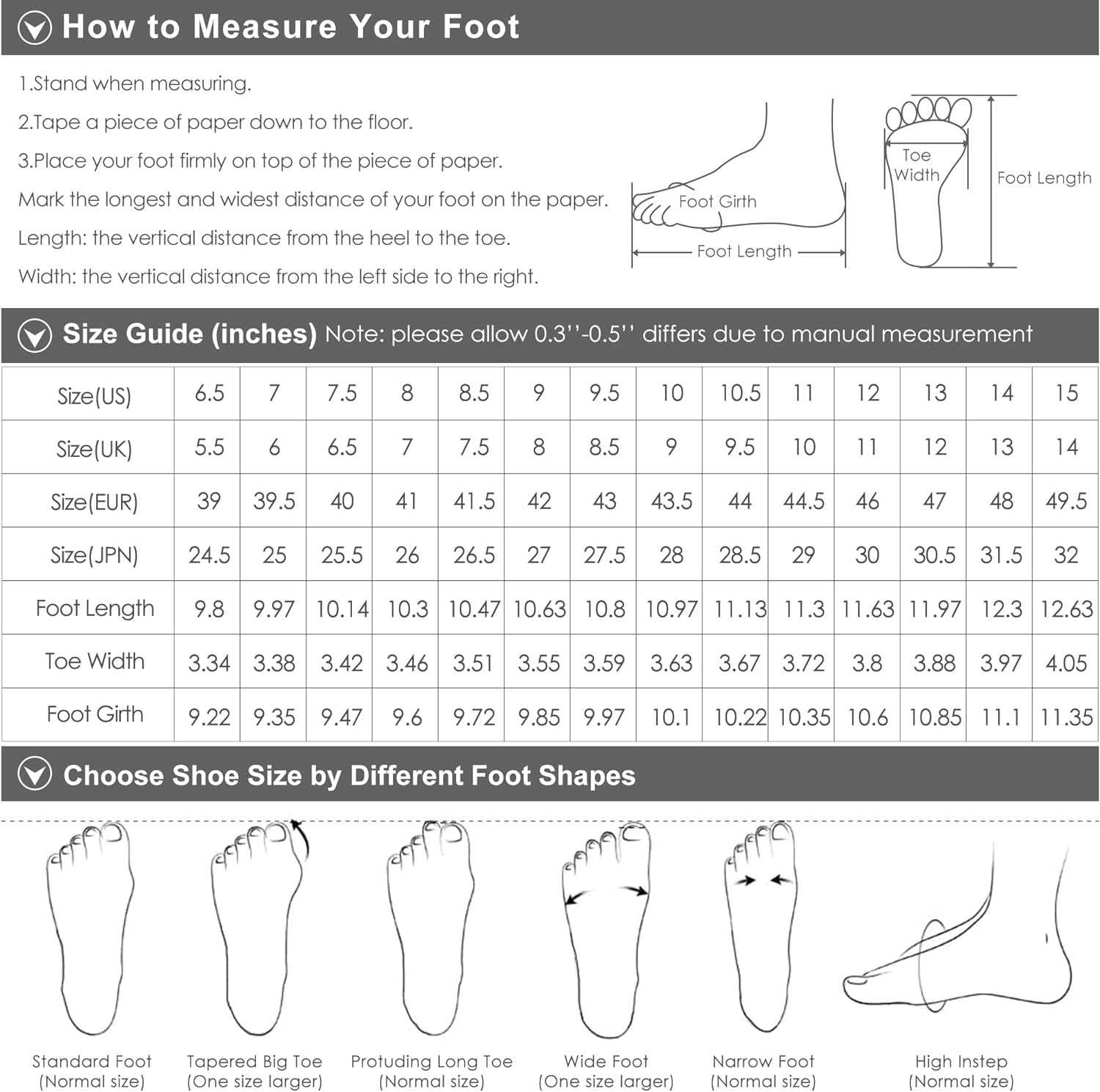 How to Measure Your Foot

1.Stand when measuring.

2.Tape a piece of paper down to the floor.

3.Place your foot firmly on top of the piece of paper.

Mark the longest and widest distance of your foot on the paper.

Length: the vertical distance from the heel to the toe.

Width: the vertical distance from the left side to the right.

Foot Girth

Foot Length

Toe Width

Foot Length

Size Guide (inches) Note: please allow 0.3''-0.5'' differs due to manual measurement

| Size(US) | 6.5 | 7 | 7.5 | 8 | 8.5 | 9 | 9.5 | 10 | 10.5 | 11 | 12 | 13 | 14 | 15 |
|---|---|---|---|---|---|---|---|---|---|---|---|---|---|---|
| Size(UK) | 5.5 | 6 | 6.5 | 7 | 7.5 | 8 | 8.5 | 9 | 9.5 | 10 | 11 | 12 | 13 | 14 |
| Size(EUR) | 39 | 39.5 | 40 | 41 | 41.5 | 42 | 43 | 43.5 | 44 | 44.5 | 46 | 47 | 48 | 49.5 |
| Size(JPN) | 24.5 | 25 | 25.5 | 26 | 26.5 | 27 | 27.5 | 28 | 28.5 | 29 | 30 | 30.5 | 31.5 | 32 |
| Foot Length | 9.8 | 9.97 | 10.14 | 10.3 | 10.47 | 10.63 | 10.8 | 10.97 | 11.13 | 11.3 | 11.63 | 11.97 | 12.3 | 12.63 |
| Toe Width | 3.34 | 3.38 | 3.42 | 3.46 | 3.51 | 3.55 | 3.59 | 3.63 | 3.67 | 3.72 | 3.8 | 3.88 | 3.97 | 4.05 |
| Foot Girth | 9.22 | 9.35 | 9.47 | 9.6 | 9.72 | 9.85 | 9.97 | 10.1 | 10.22 | 10.35 | 10.6 | 10.85 | 11.1 | 11.35 |

Choose Shoe Size by Different Foot Shapes

Standard Foot (Normal size)

Tapered Big Toe (One size larger)

Protuding Long Toe (Normal size)

Wide Foot (One size larger)

Narrow Foot (Normal size)

High Instep (Normal size)