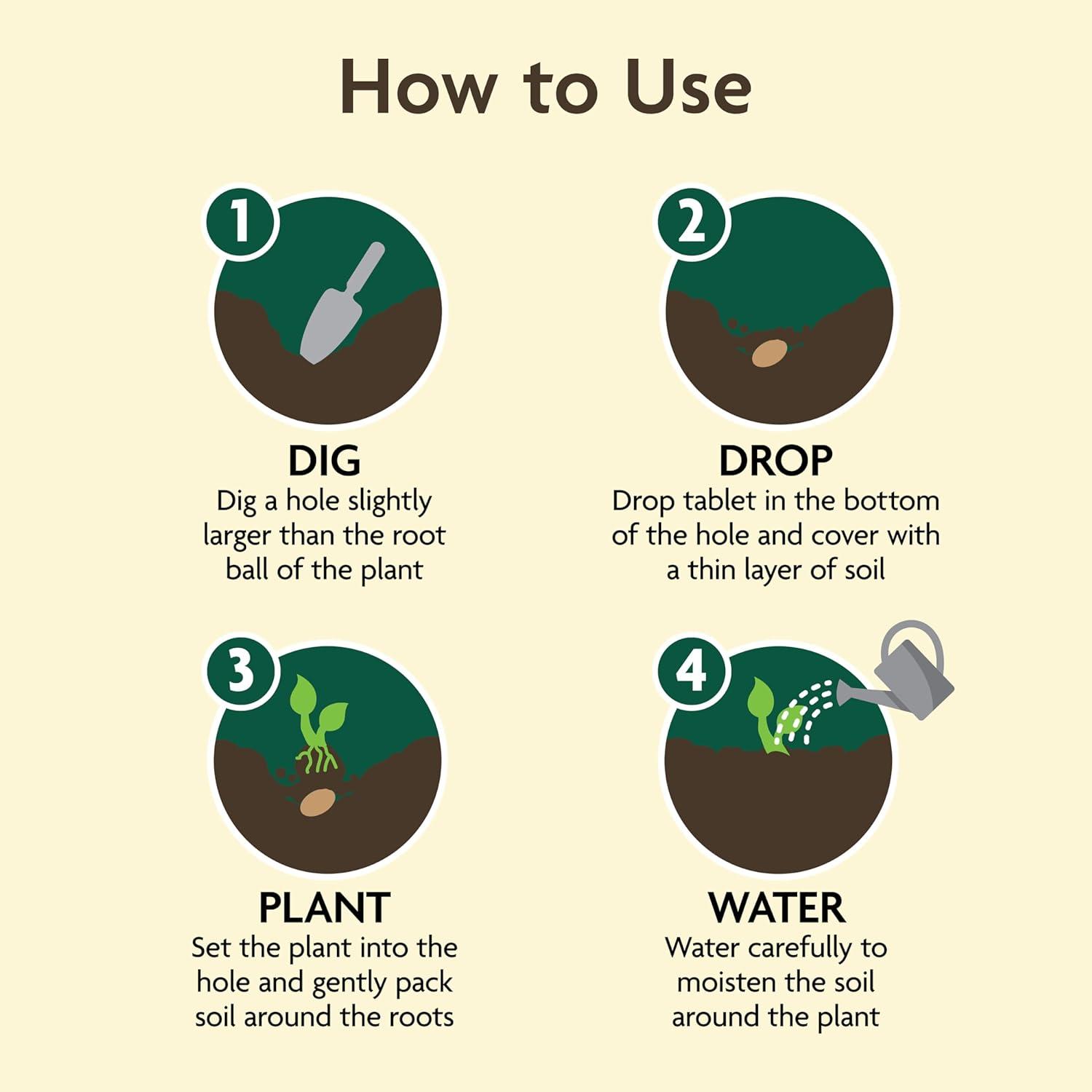 How to Use

1

DIG
Dig a hole slightly larger than the root ball of the plant

2

DROP
Drop tablet in the bottom of the hole and cover with a thin layer of soil

3

PLANT
Set the plant into the hole and gently pack soil around the roots

4

WATER
Water carefully to moisten the soil around the plant