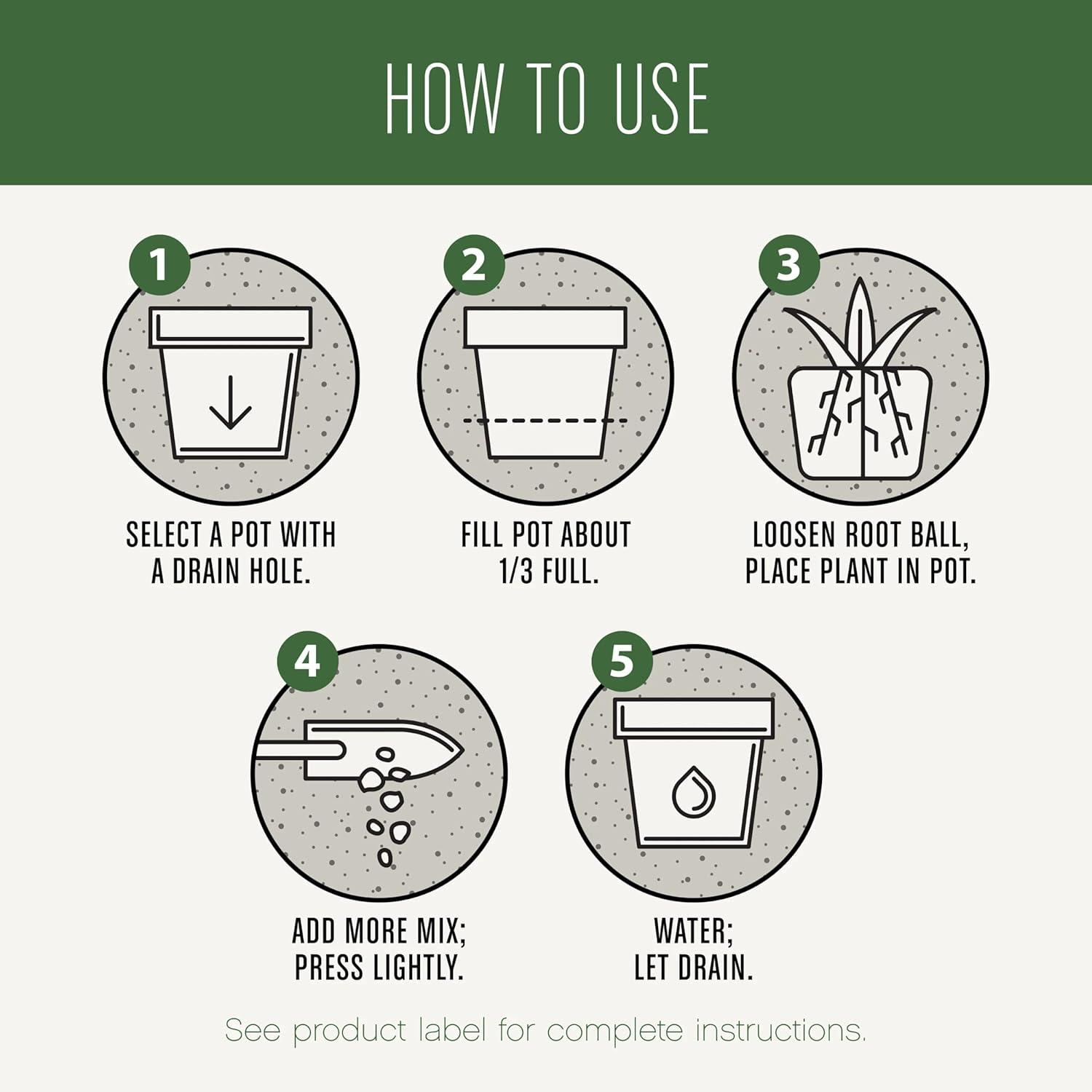 HOW TO USE

1
SELECT A POT WITH A DRAIN HOLE.

2
FILL POT ABOUT 1/3 FULL.

3
LOOSEN ROOT BALL, PLACE PLANT IN POT.

4
ADD MORE MIX; PRESS LIGHTLY.

5
WATER; LET DRAIN.

See product label for complete instructions.