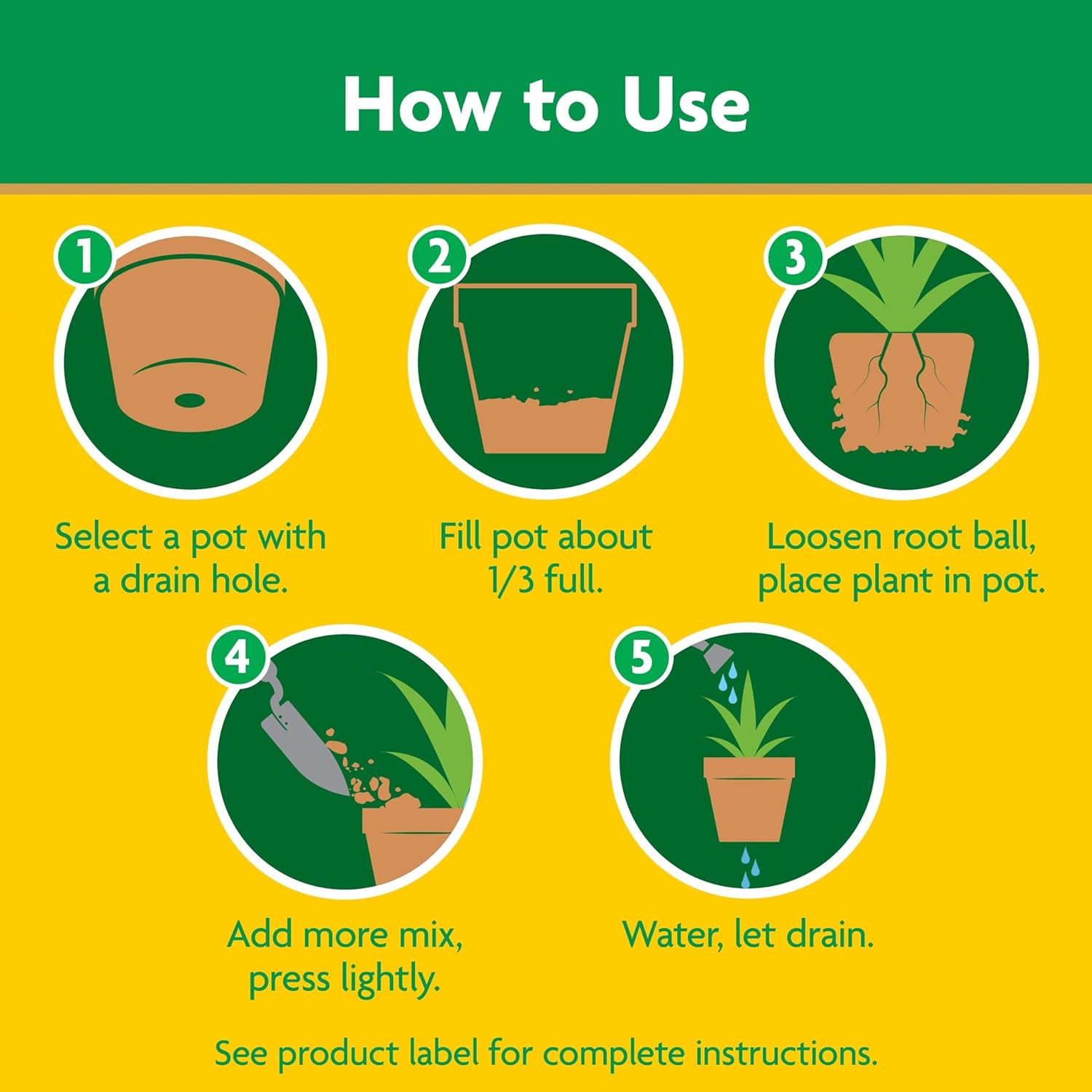 How to Use

1

Select a pot with a drain hole.

2

Fill pot about 1/3 full.

3

Loosen root ball, place plant in pot.

4

Add more mix, press lightly.

5

Water, let drain.

See product label for complete instructions.