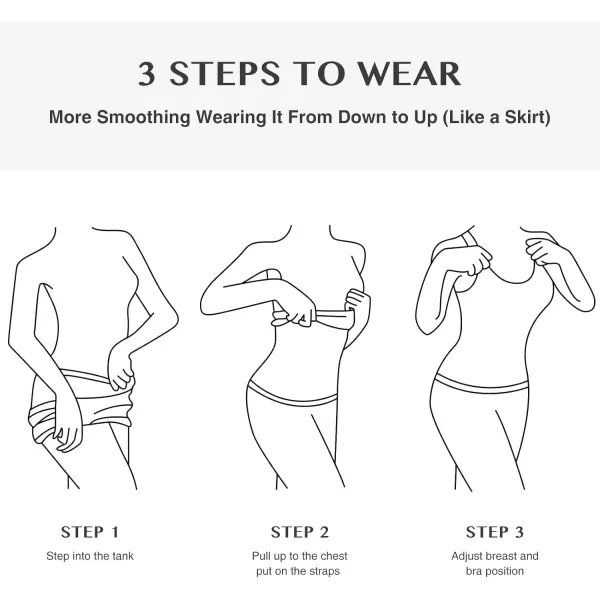 3 STEPS TO WEAR

More Smoothing Wearing It From Down to Up (Like a Skirt)

STEP 1

Step into the tank

STEP 2

Pull up to the chest put on the straps

STEP 3

Adjust breast and bra position