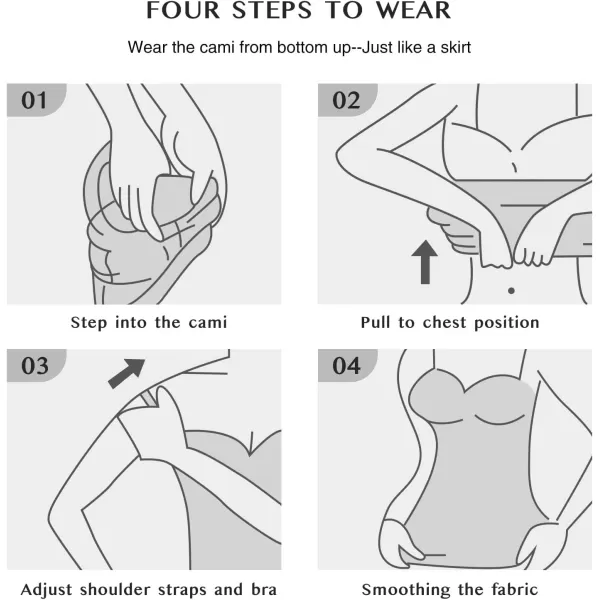 FOUR STEPS TO WEAR

Wear the cami from bottom up--Just like a skirt

01

Step into the cami

02

Pull to chest position

03

Adjust shoulder straps and bra

04

Smoothing the fabric