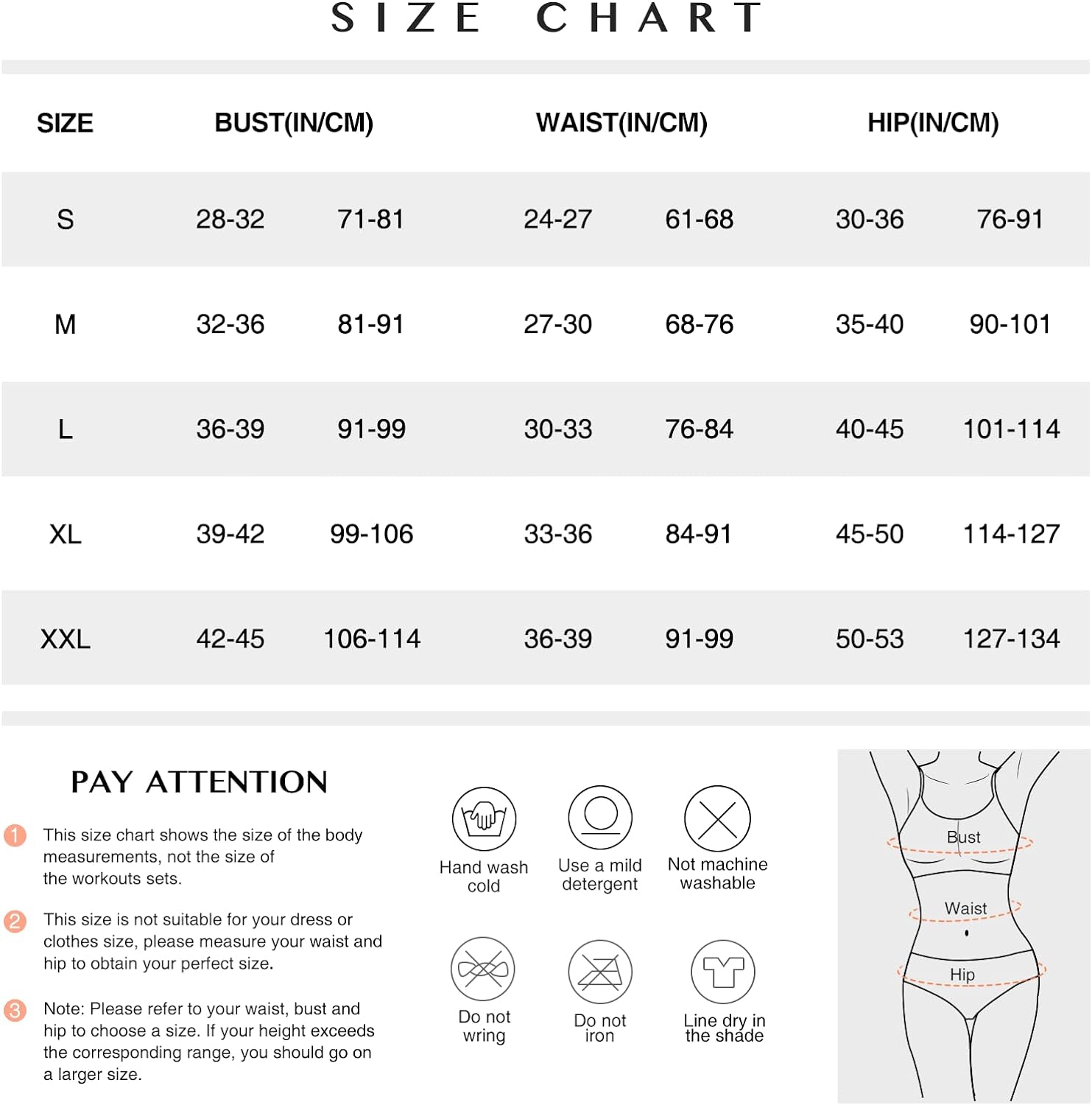 SIZE CHART

| SIZE | BUST(IN/CM) | | WAIST(IN/CM) | | HIP(IN/CM) | |
|---|---|---|---|---|---|---|
| S | 28-32 | 71-81 | 24-27 | 61-68 | 30-36 | 76-91 |
| M | 32-36 | 81-91 | 27-30 | 68-76 | 35-40 | 90-101 |
| L | 36-39 | 91-99 | 30-33 | 76-84 | 40-45 | 101-114 |
| XL | 39-42 | 99-106 | 33-36 | 84-91 | 45-50 | 114-127 |
| XXL | 42-45 | 106-114 | 36-39 | 91-99 | 50-53 | 127-134 |

PAY ATTENTION

1 This size chart shows the size of the body measurements, not the size of the workouts sets.

2 This size is not suitable for your dress or clothes size, please measure your waist and hip to obtain your perfect size.

3 Note: Please refer to your waist, bust and hip to choose a size. If your height exceeds the corresponding range, you should go on a larger size.

Hand wash cold

Use a mild detergent

Not machine washable

Do not wring

Do not iron

Line dry in the shade

Bust

Waist

Hip