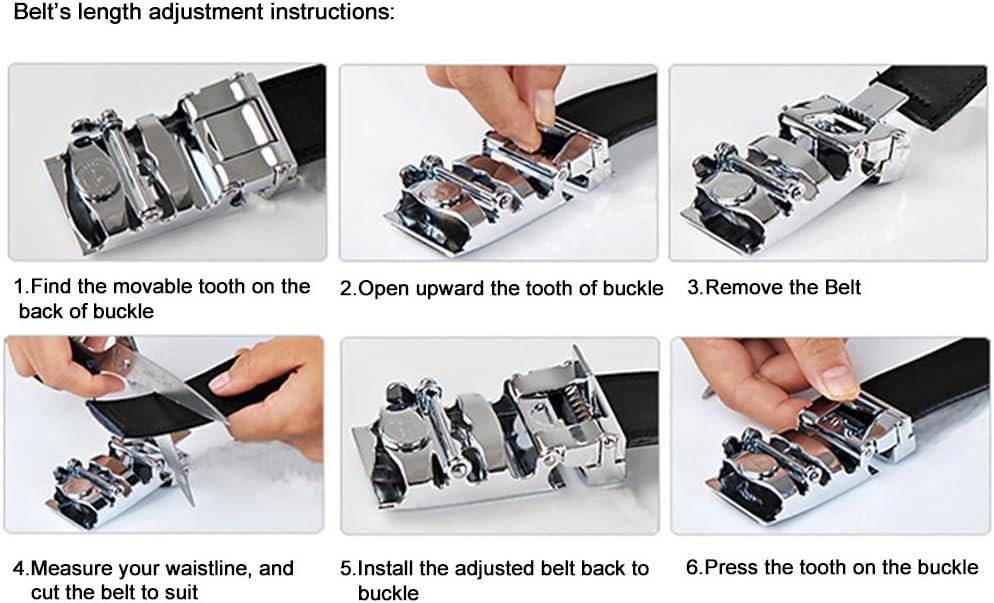 Belt's length adjustment instructions:

1.Find the movable tooth on the back of buckle

2.Open upward the tooth of buckle

3.Remove the Belt

4.Measure your waistline, and cut the belt to suit

5.Install the adjusted belt back to buckle

6.Press the tooth on the buckle