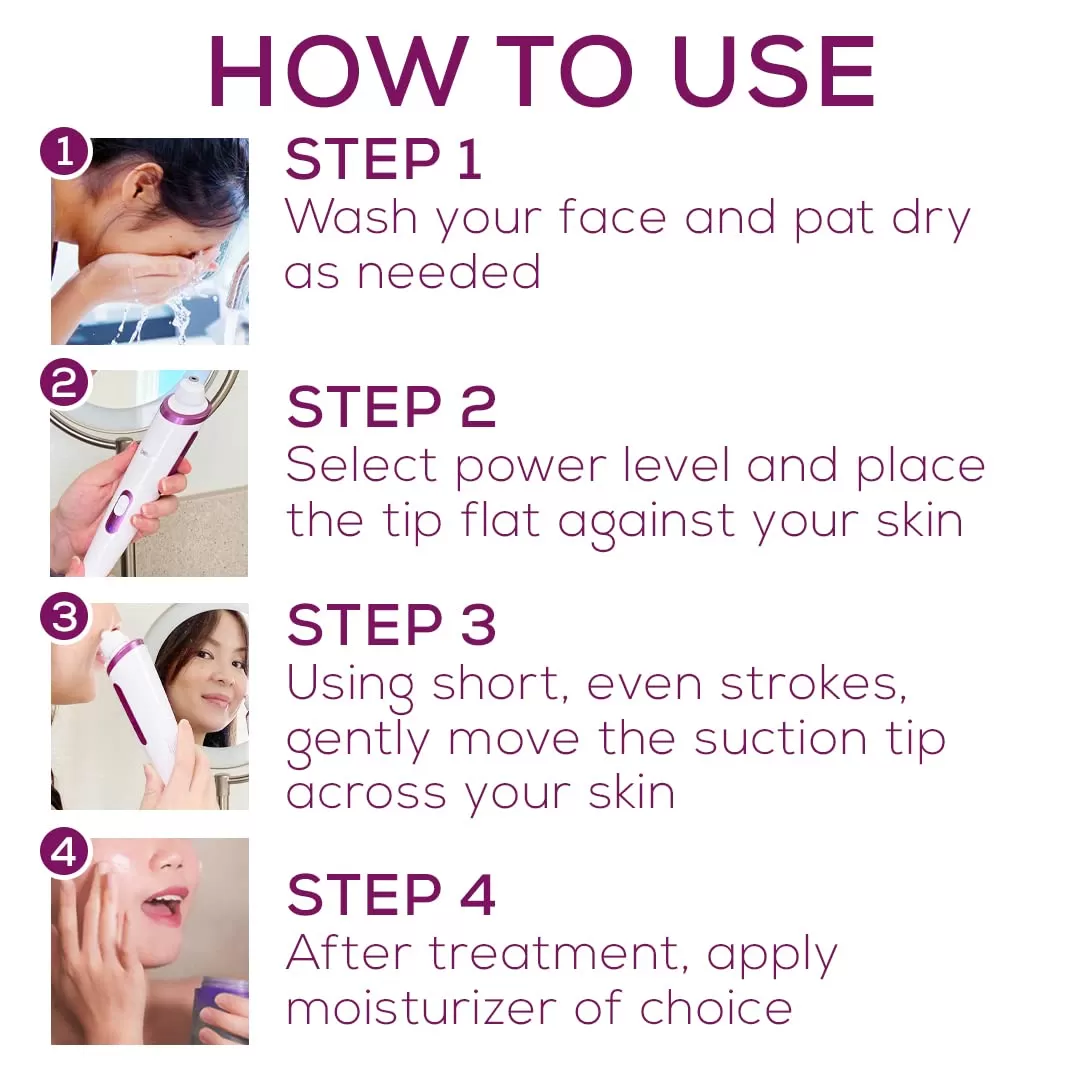 HOW TO USE

1

STEP 1
Wash your face and pat dry as needed

2

STEP 2
Select power level and place the tip flat against your skin

3

STEP 3
Using short, even strokes, gently move the suction tip across your skin

4

STEP 4
After treatment, apply moisturizer of choice