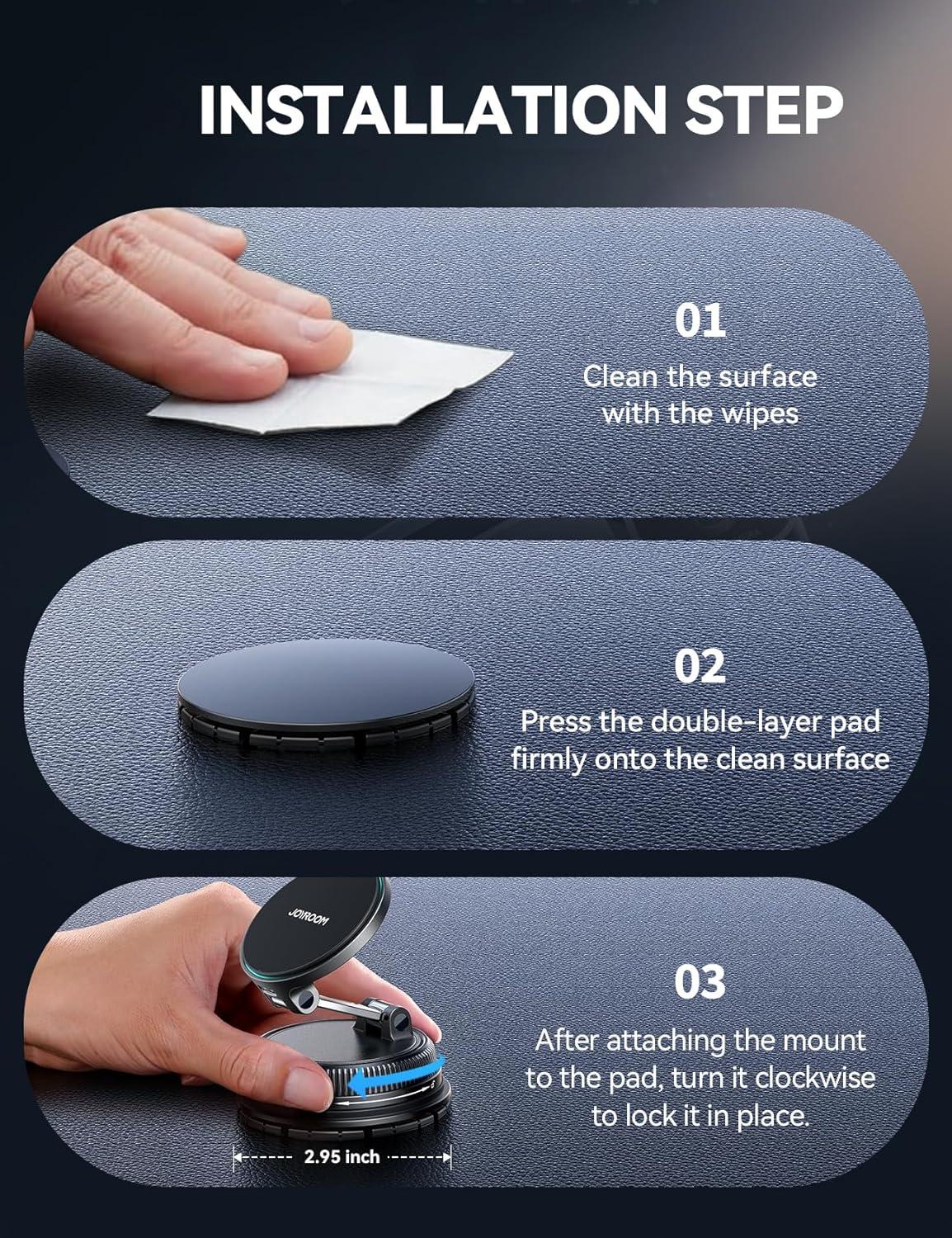 INSTALLATION STEP

01
Clean the surface with the wipes

02
Press the double-layer pad firmly onto the clean surface

JOYROOM

03
After attaching the mount to the pad, turn it clockwise to lock it in place.

2.95 inch