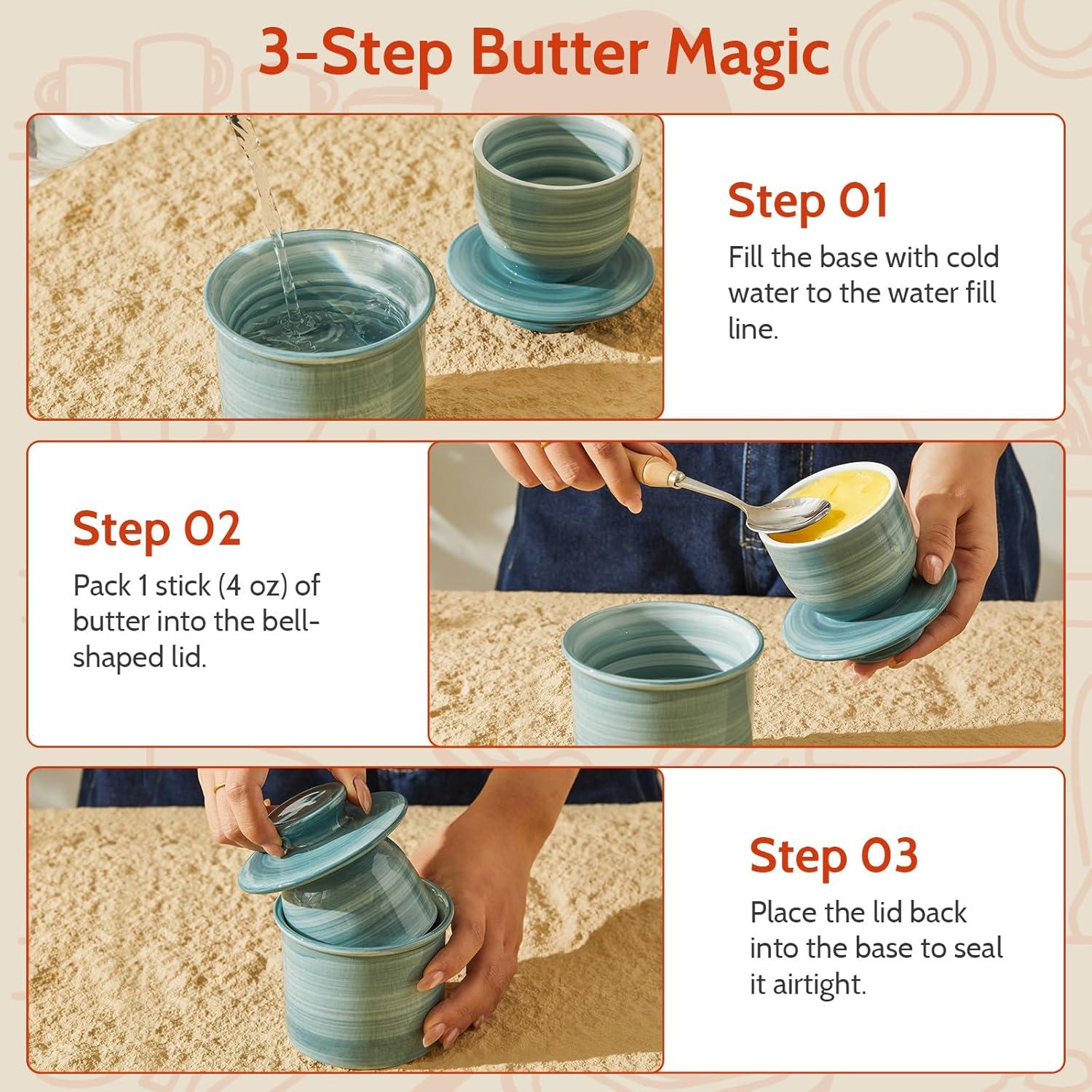 3-Step Butter Magic

Step 01
Fill the base with cold water to the water fill line.

Step 02
Pack 1 stick (4 oz) of butter into the bell-shaped lid.

Step 03
Place the lid back into the base to seal it airtight.