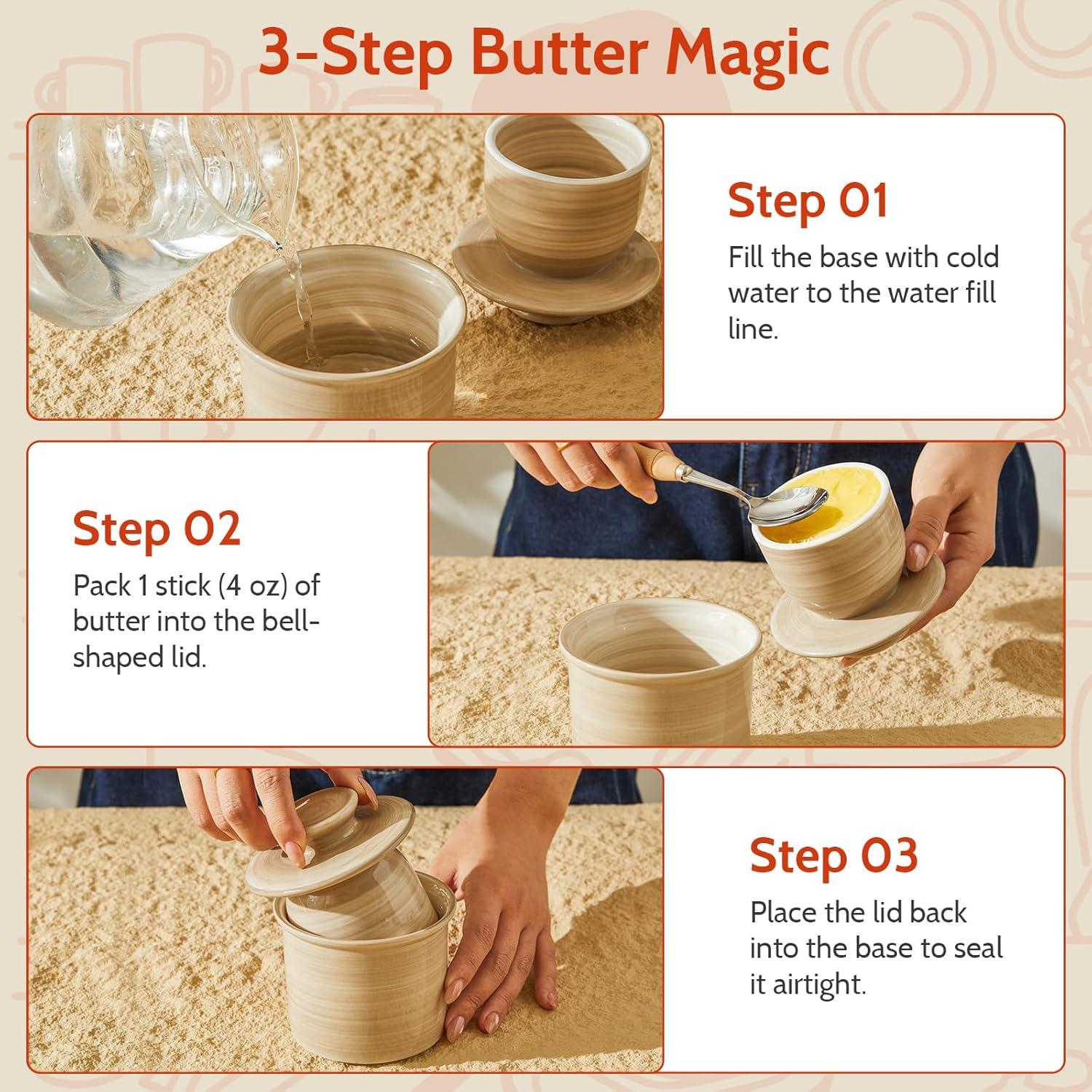 3-Step Butter Magic

Step 01
Fill the base with cold water to the water fill line.

Step 02
Pack 1 stick (4 oz) of butter into the bell-shaped lid.

Step 03
Place the lid back into the base to seal it airtight.