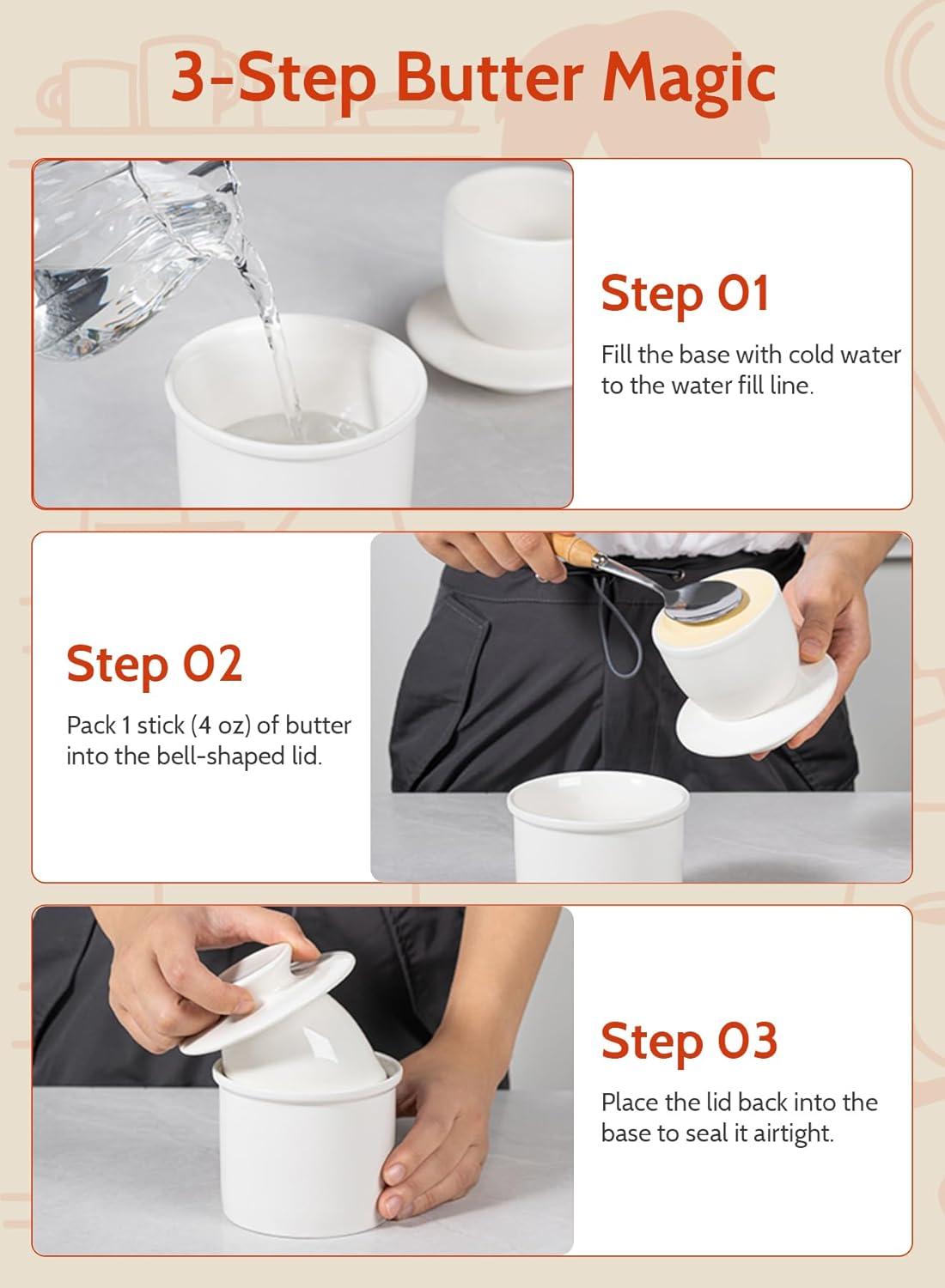 3-Step Butter Magic

Step 01

Fill the base with cold water to the water fill line.

Step 02

Pack 1 stick (4 oz) of butter into the bell-shaped lid.

Step 03

Place the lid back into the base to seal it airtight.