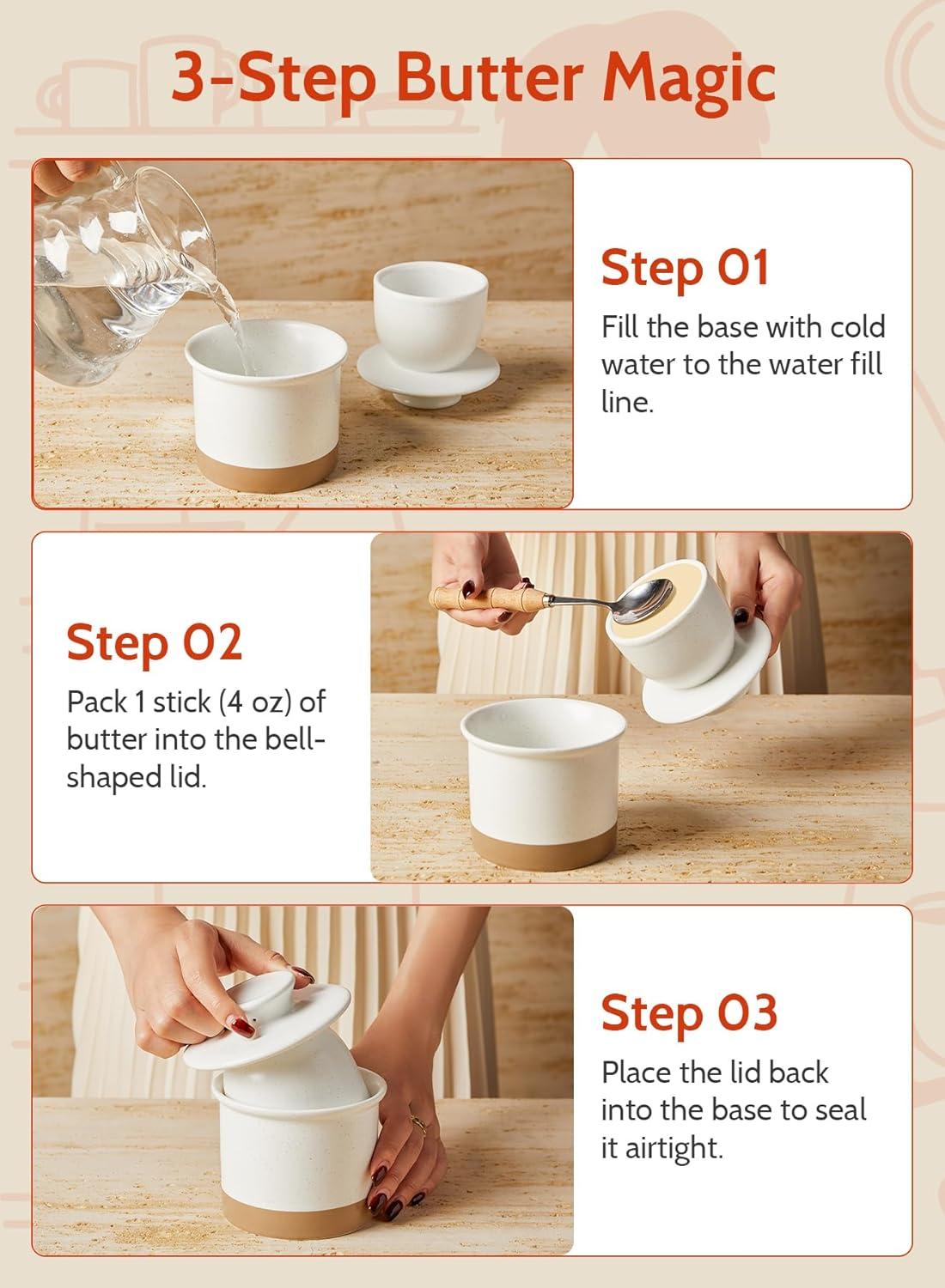 3-Step Butter Magic

Step 01
Fill the base with cold water to the water fill line.

Step 02
Pack 1 stick (4 oz) of butter into the bell-shaped lid.

Step 03
Place the lid back into the base to seal it airtight.