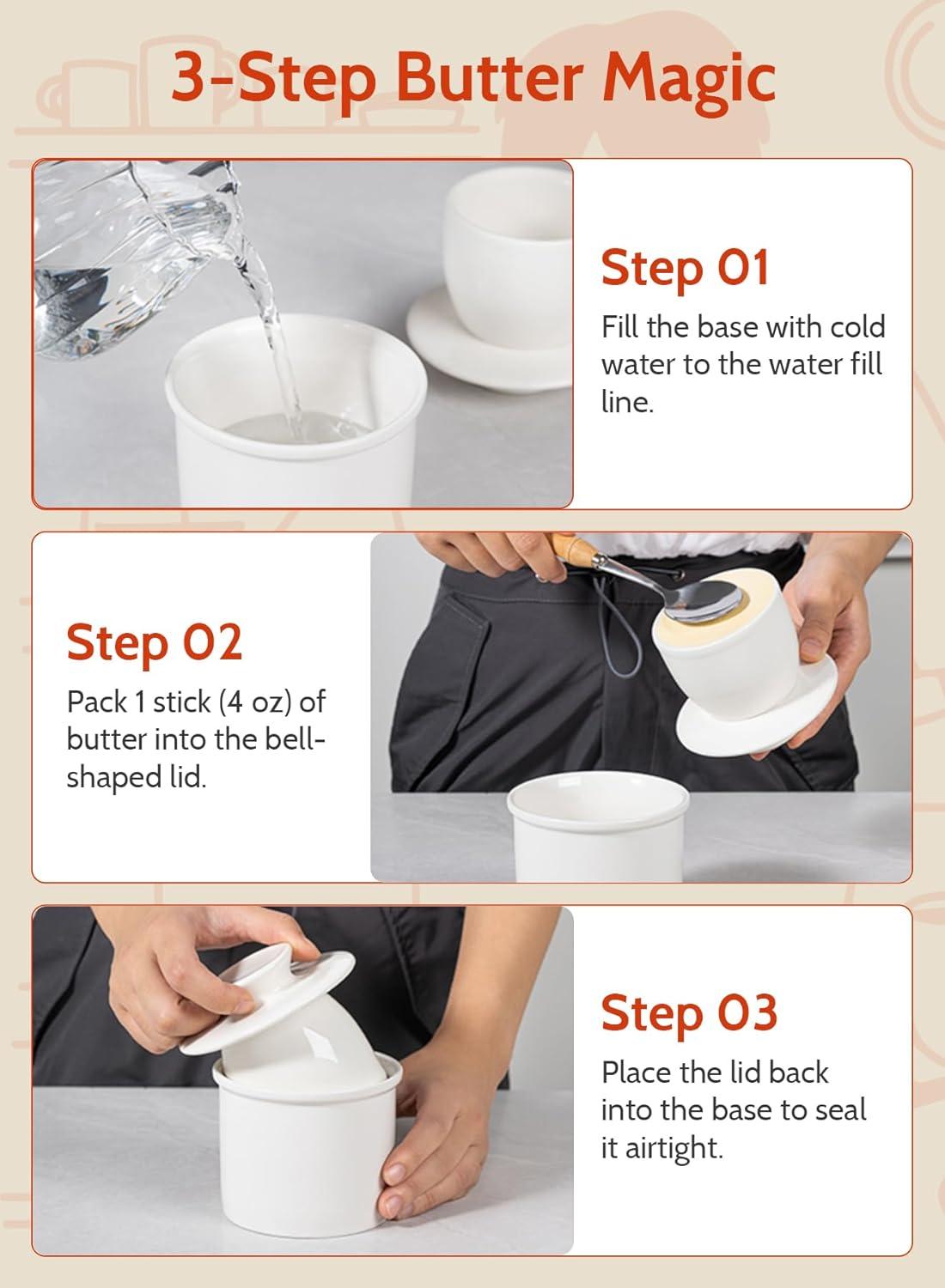 3-Step Butter Magic

Step 01

Fill the base with cold water to the water fill line.

Step 02

Pack 1 stick (4 oz) of butter into the bell-shaped lid.

Step 03

Place the lid back into the base to seal it airtight.