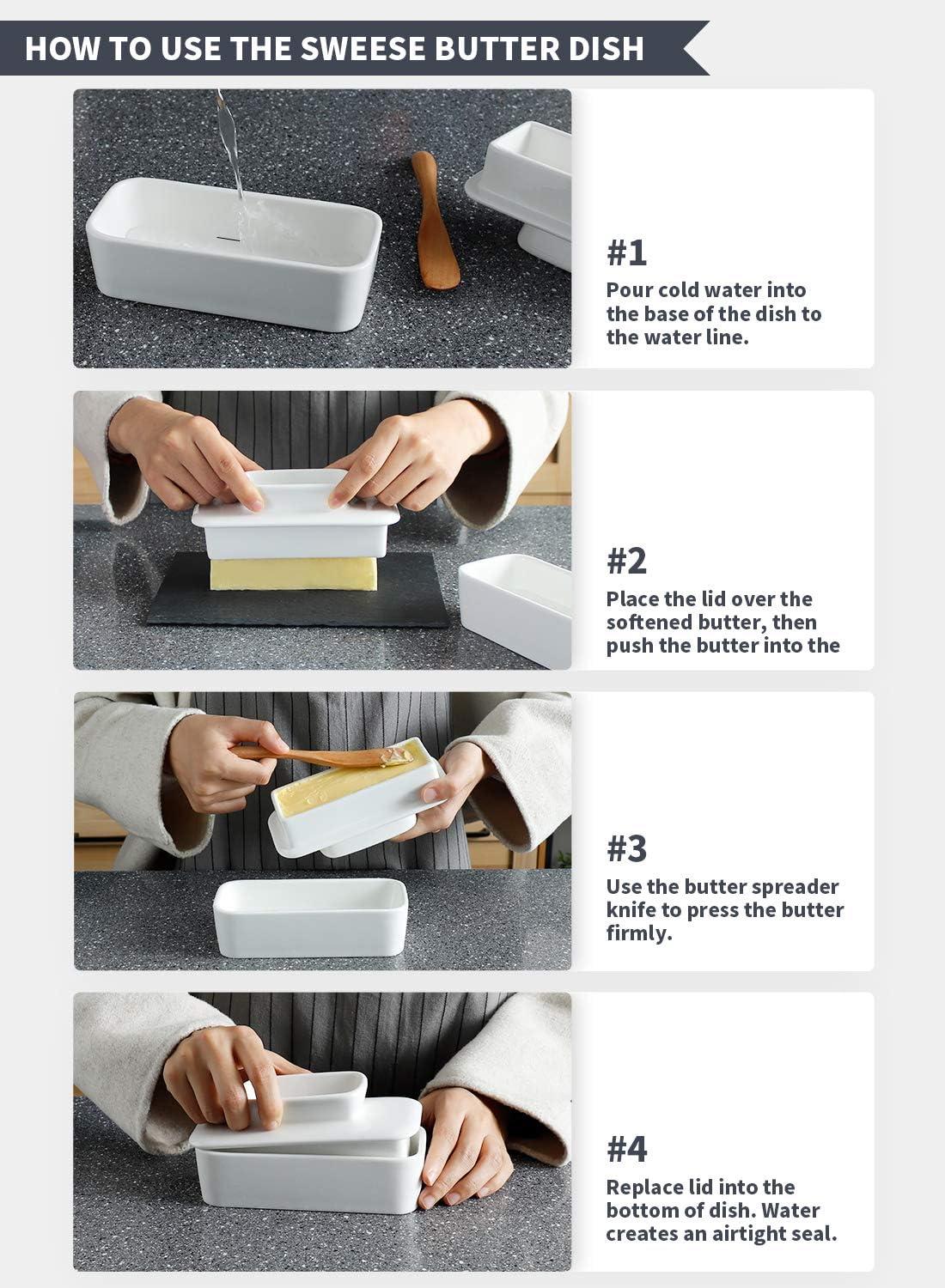 HOW TO USE THE SWEESE BUTTER DISH

#1
Pour cold water into the base of the dish to the water line.

#2
Place the lid over the softened butter, then push the butter into the

#3
Use the butter spreader knife to press the butter firmly.

#4
Replace lid into the bottom of dish. Water creates an airtight seal.