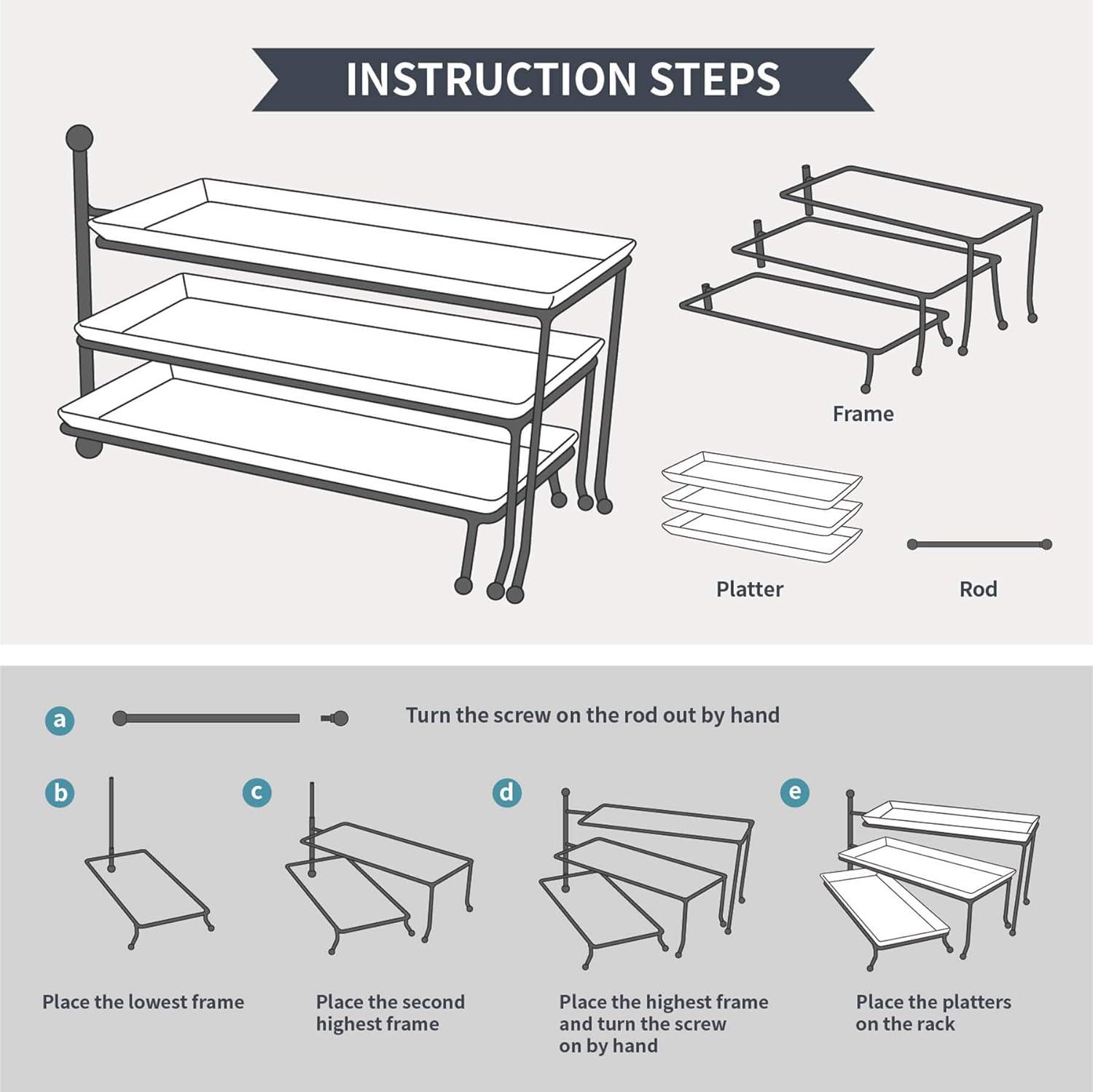 INSTRUCTION STEPS

Frame

Platter

Rod

a

Turn the screw on the rod out by hand

b

c

d

e

Place the lowest frame

Place the second highest frame

Place the highest frame and turn the screw on by hand

Place the platters on the rack