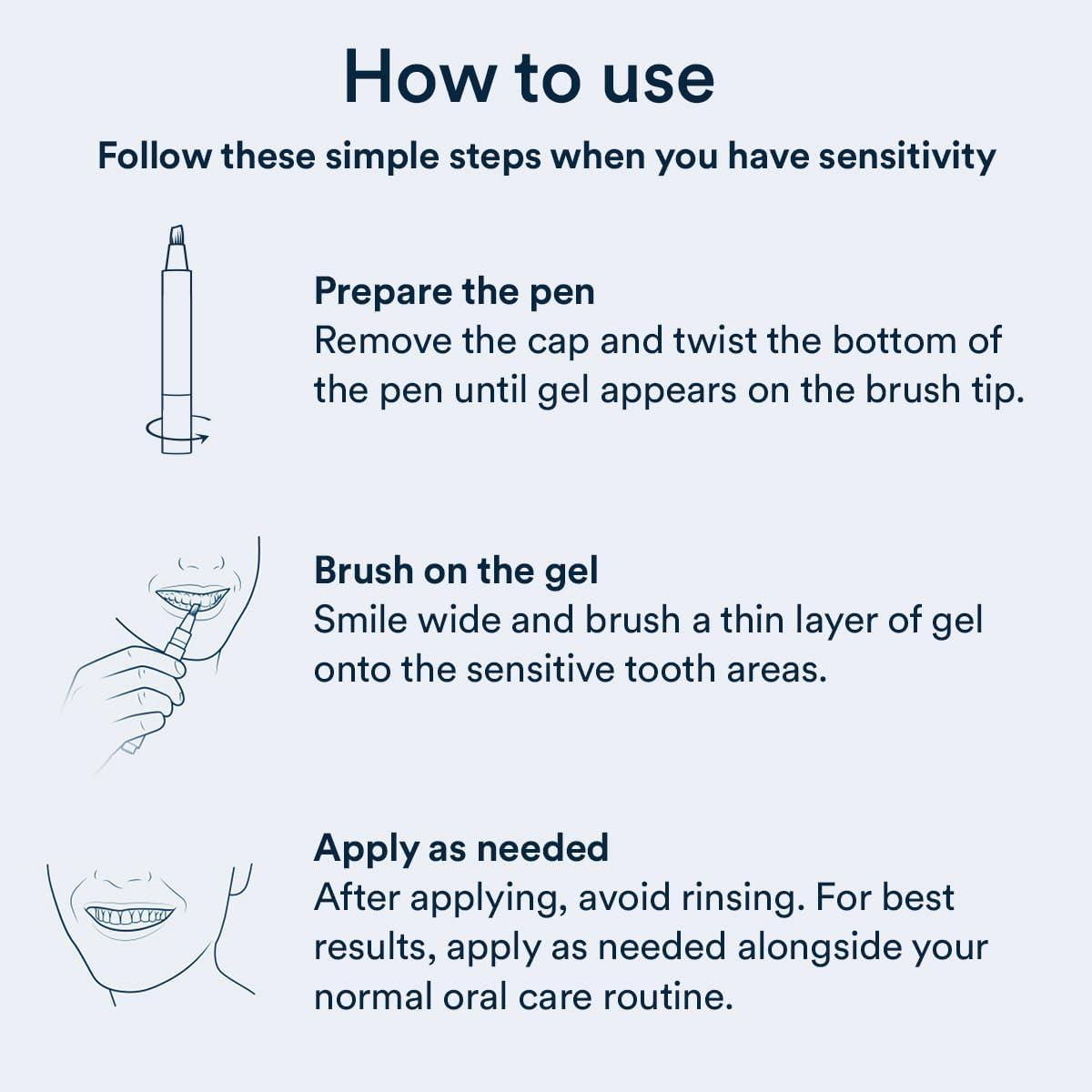 How to use

Follow these simple steps when you have sensitivity

Prepare the pen
Remove the cap and twist the bottom of the pen until gel appears on the brush tip.

Brush on the gel
Smile wide and brush a thin layer of gel onto the sensitive tooth areas.

Apply as needed
After applying, avoid rinsing. For best results, apply as needed alongside your normal oral care routine.