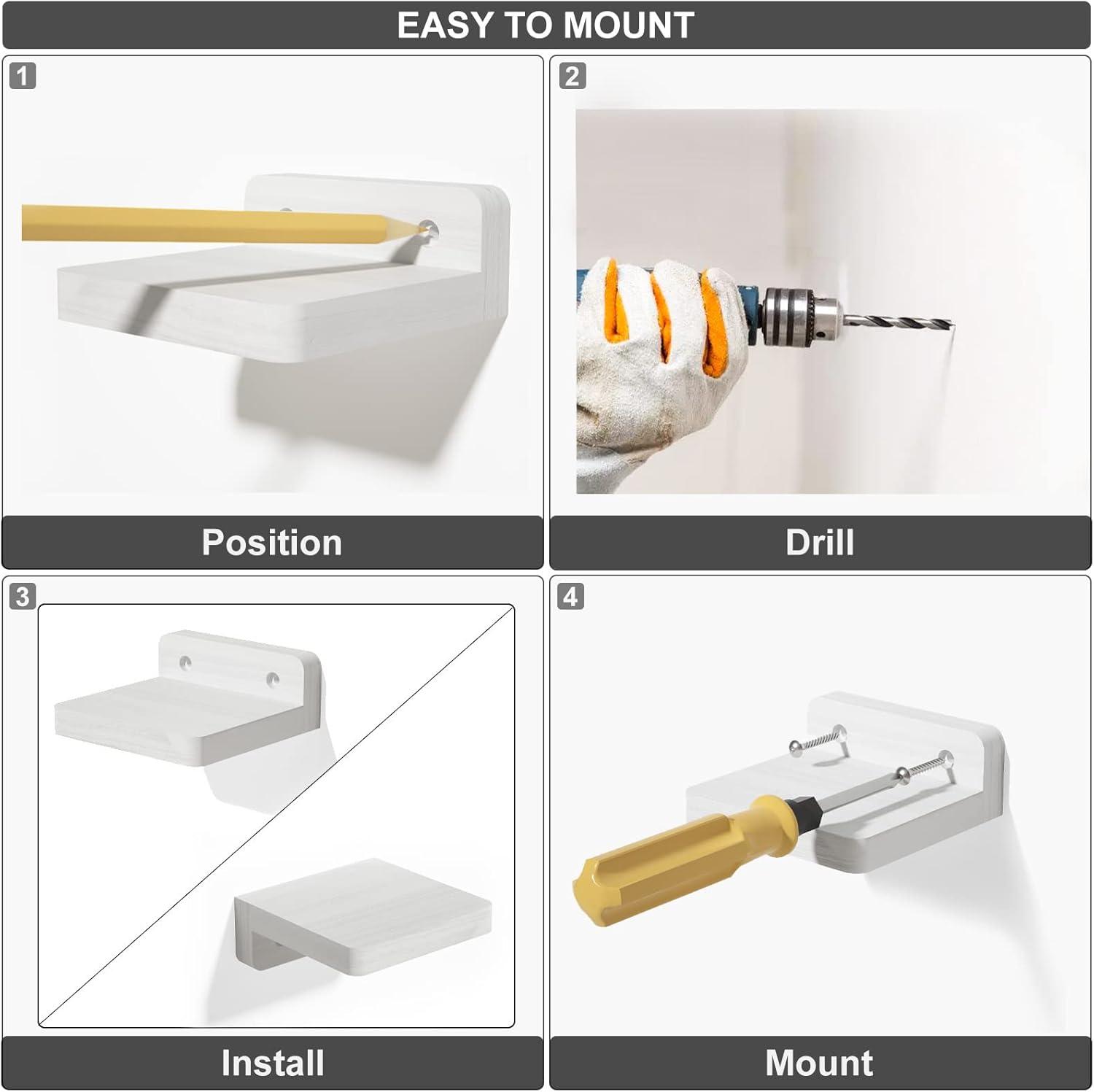 EASY TO MOUNT

1

Position

2

Drill

3

Install

4

Mount