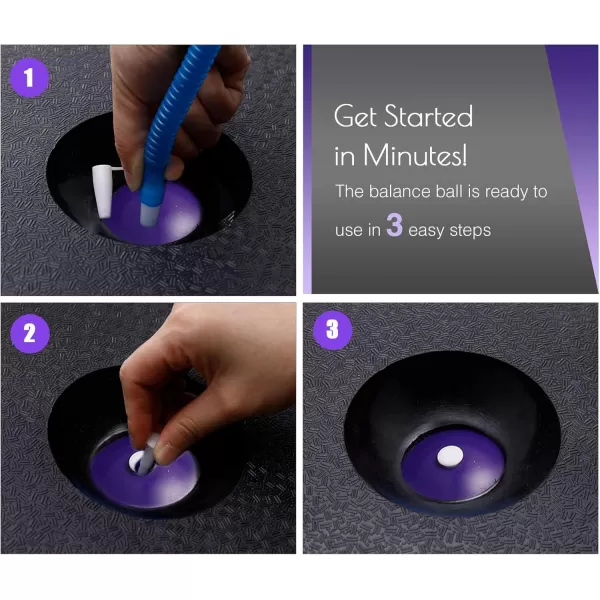 1

Get Started in Minutes!

The balance ball is ready to use in 3 easy steps

2

3