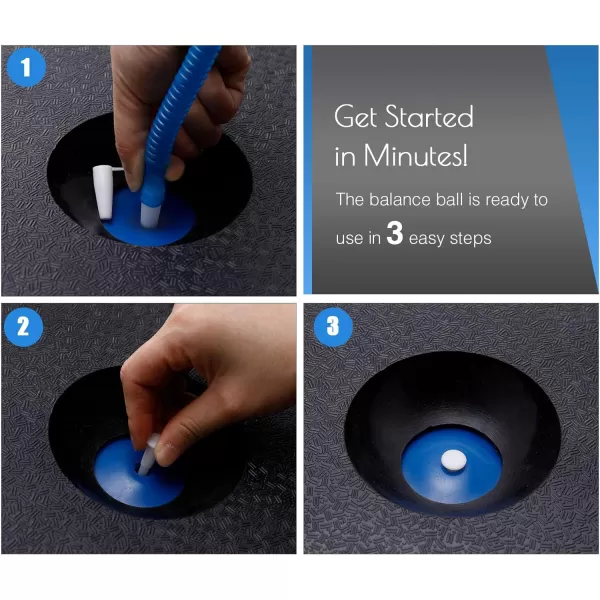 1

Get Started in Minutes!

The balance ball is ready to use in 3 easy steps

2

3