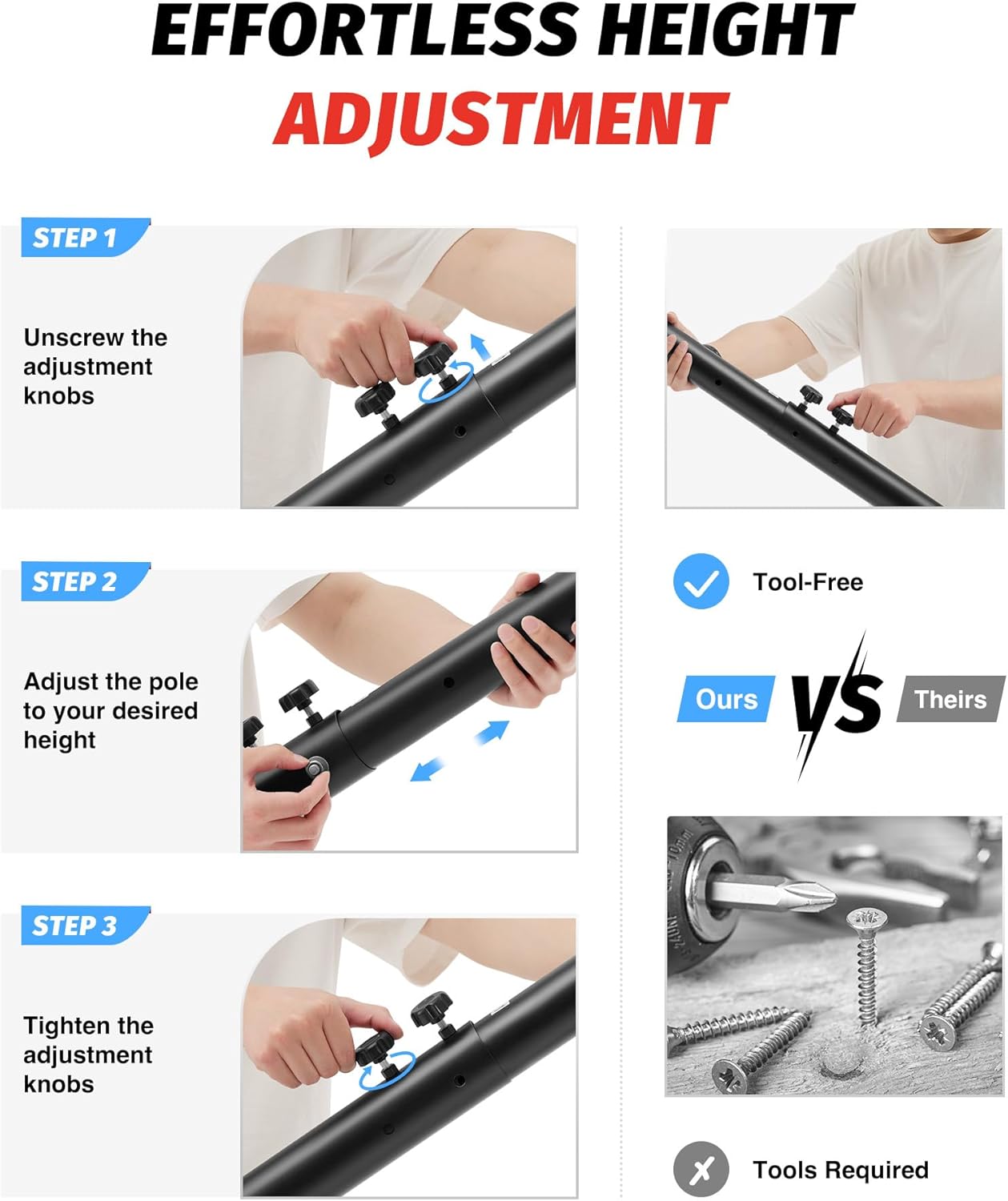 EFFORTLESS HEIGHT ADJUSTMENT

STEP 1

Unscrew the adjustment knobs

STEP 2

Adjust the pole to your desired height

STEP 3

Tighten the adjustment knobs

Tool-Free

Ours VS Theirs

Tools Required