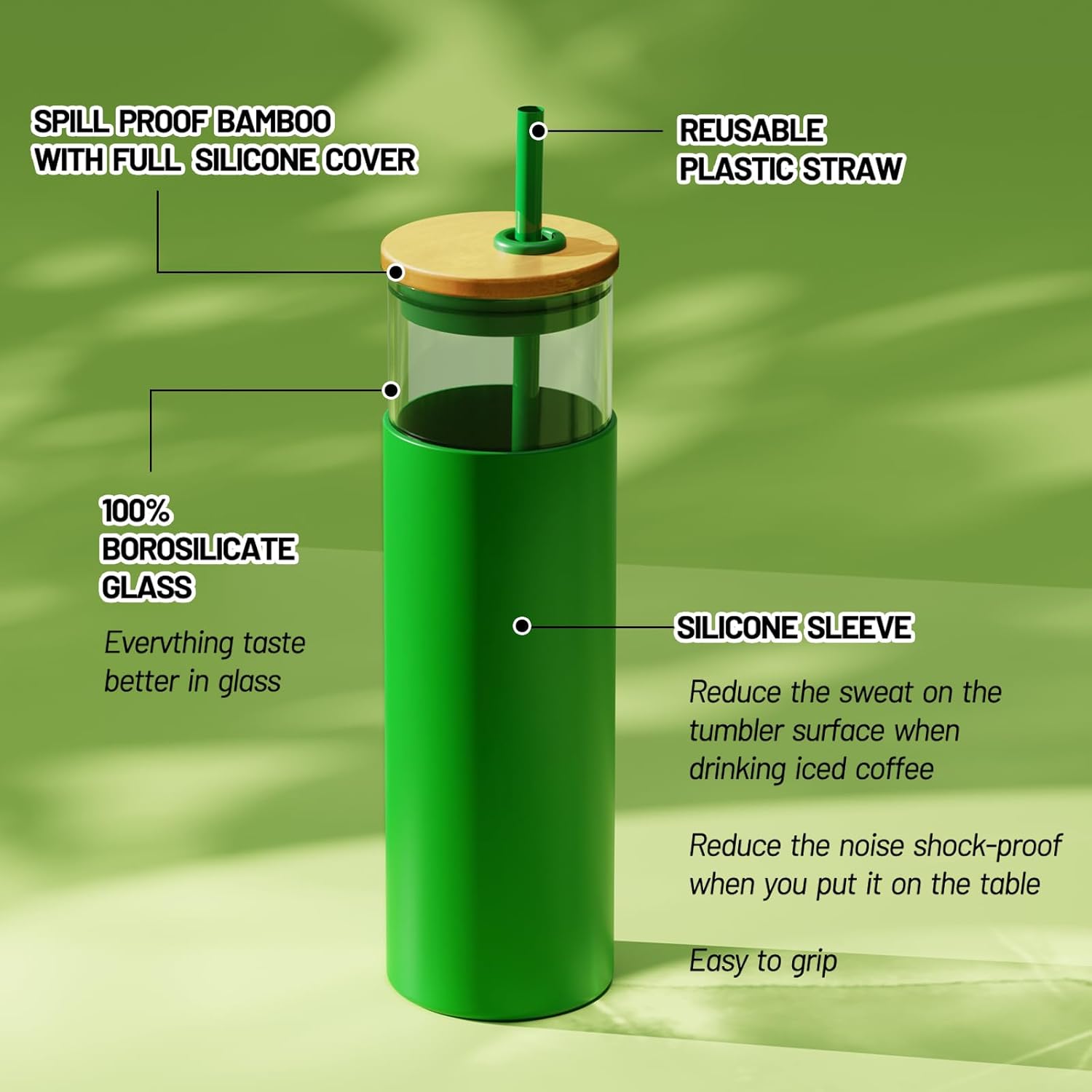 SPILL PROOF BAMBOO WITH FULL SILICONE COVER

REUSABLE PLASTIC STRAW

100% BOROSILICATE GLASS

Evervthing taste better in glass

SILICONE SLEEVE

Reduce the sweat on the tumbler surface when drinking iced coffee

Reduce the noise shock-proof when you put it on the table

Easy to grip